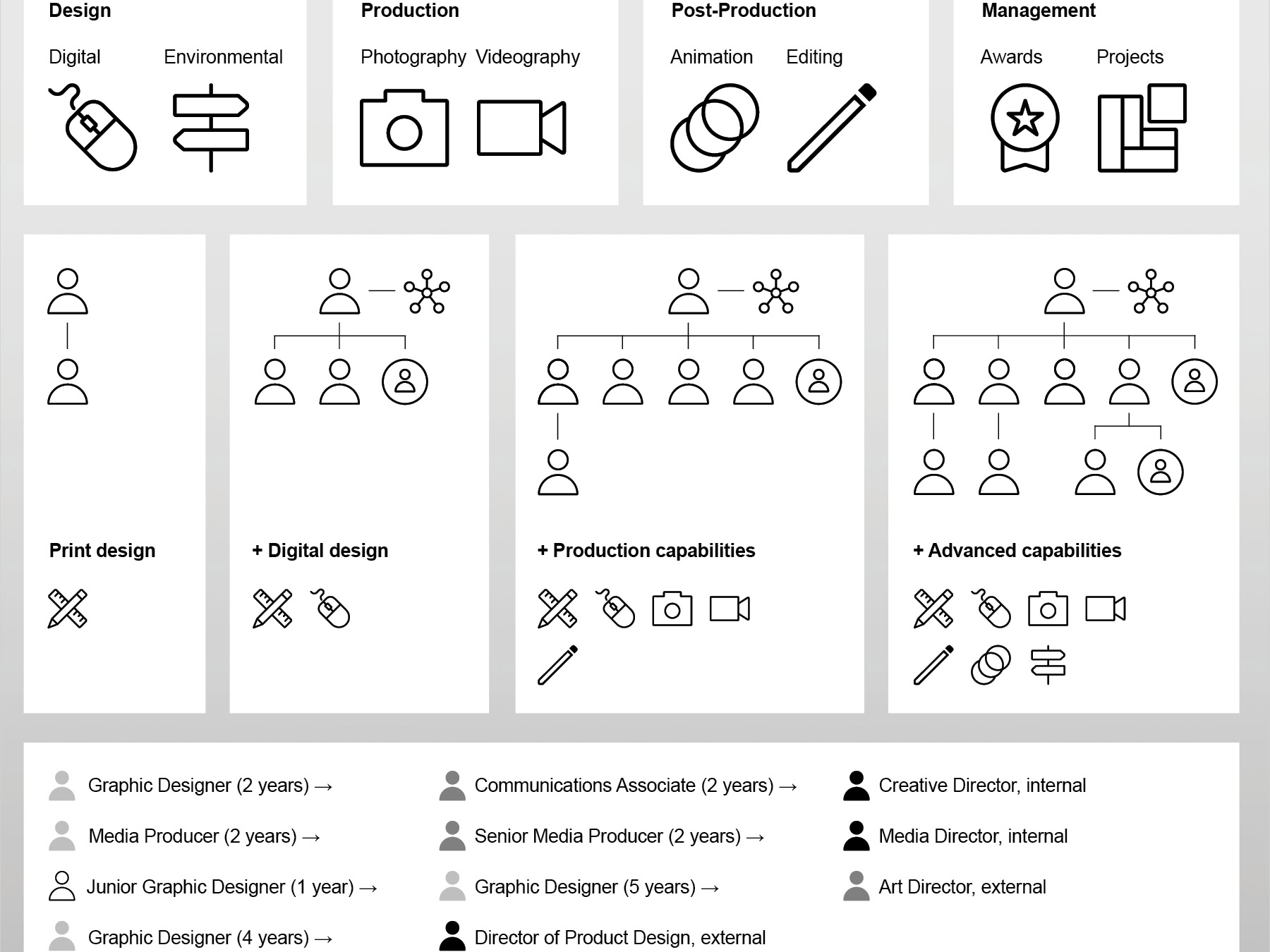 Design

Digital Environmental

Production

Photography Videography

Post-Production

Animation Editing

Management

Awards Projects

Print design

+ Digital design

+ Production capabilities

+ Advanced capabilities

Graphic Designer (2 years) →

Media Producer (2 years) →

Junior Graphic Designer (1 year) →

Graphic Designer (4 years) →

Communications Associate (2 years) →

Senior Media Producer (2 years) →

Graphic Designer (5 years) →

Director of Product Design, external

Creative Director, internal

Media Director, internal

Art Director, external