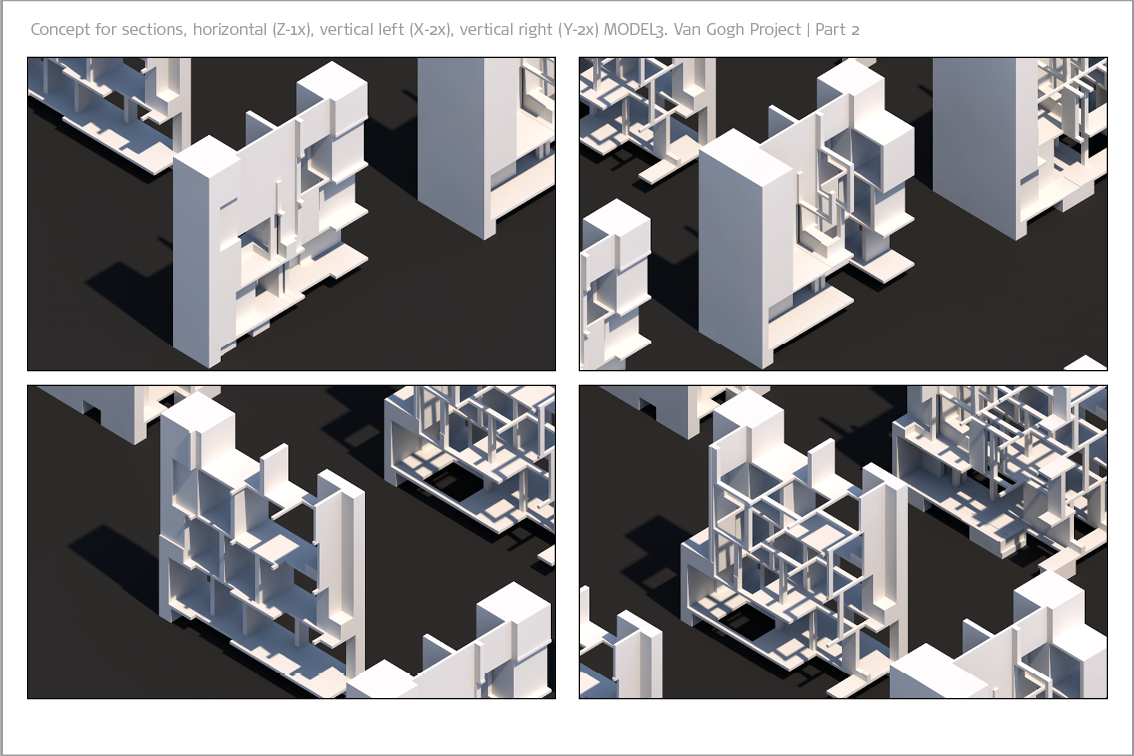 Concept for sections, horizontal (Z-1x), vertical left (X-2x), vertical right (Y-2x) MODEL3. Van Gogh Project | Part 2