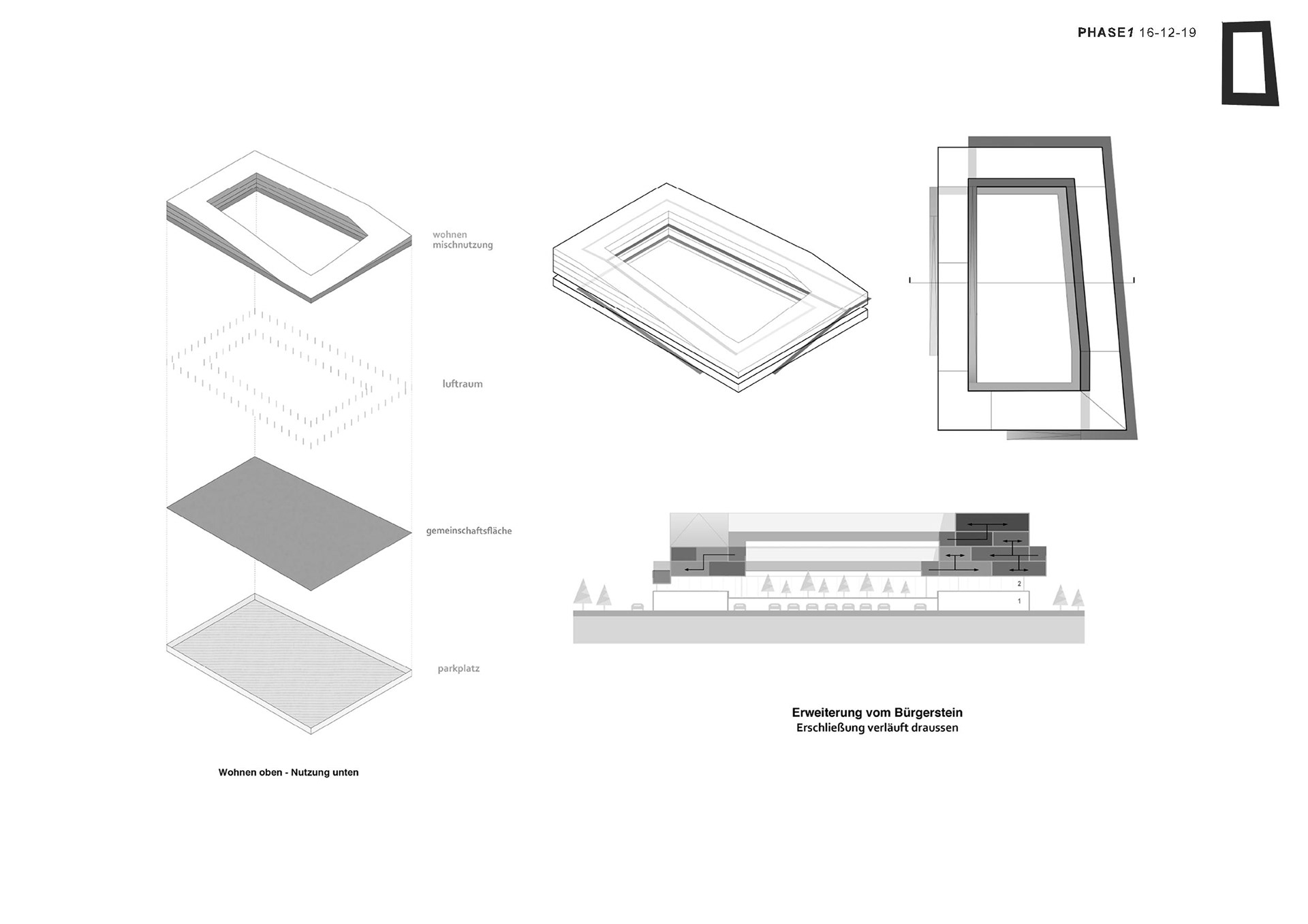 PHASE1 16-12-19

wohnen
mischnutzung

luftraum

gemeinschaftsfläche

parkplatz

Wohnen oben - Nutzung unten

2
1

Erweiterung vom Bürgerstein
Erschließung verläuft draussen