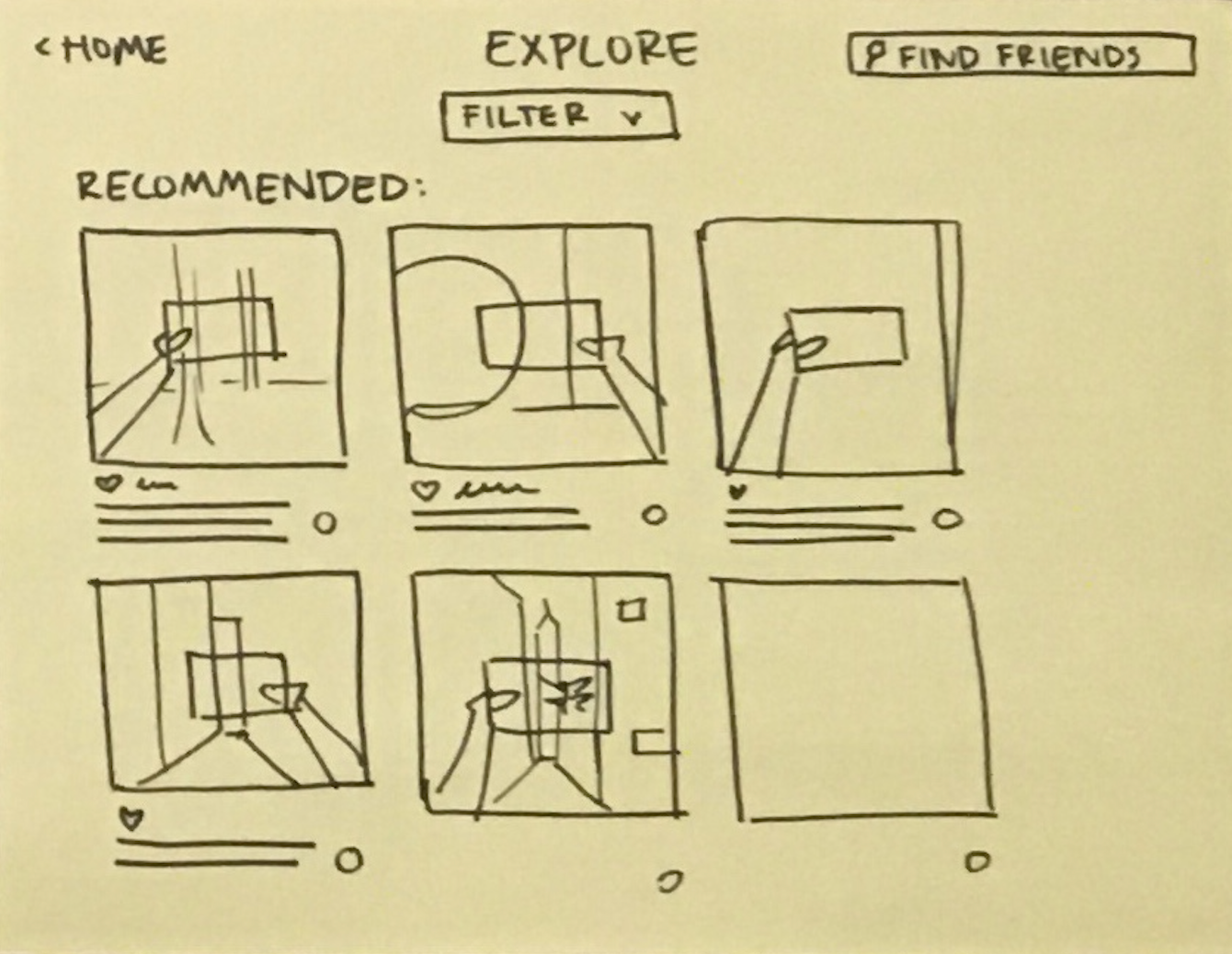 < HOME

EXPLORE

FIND FRIENDS

FILTER v

RECOMMENDED: