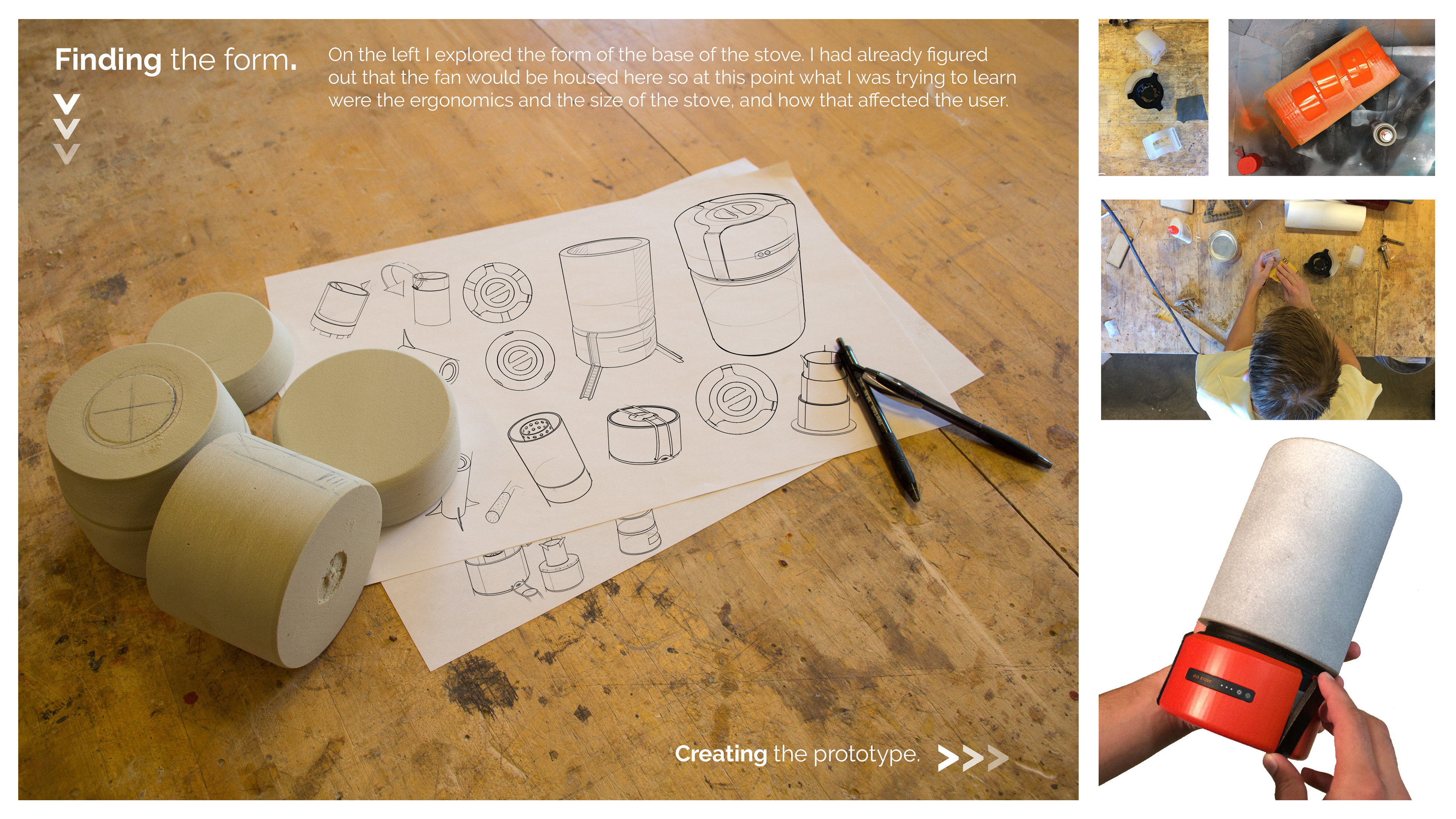 Finding the form.

On the left I explored the form of the base of the stove. I had already figured out that the fan would be housed here so at this point what I was trying to learn were the ergonomics and the size of the stove, and how that affected the user.

Creating the prototype.

GO STOVE