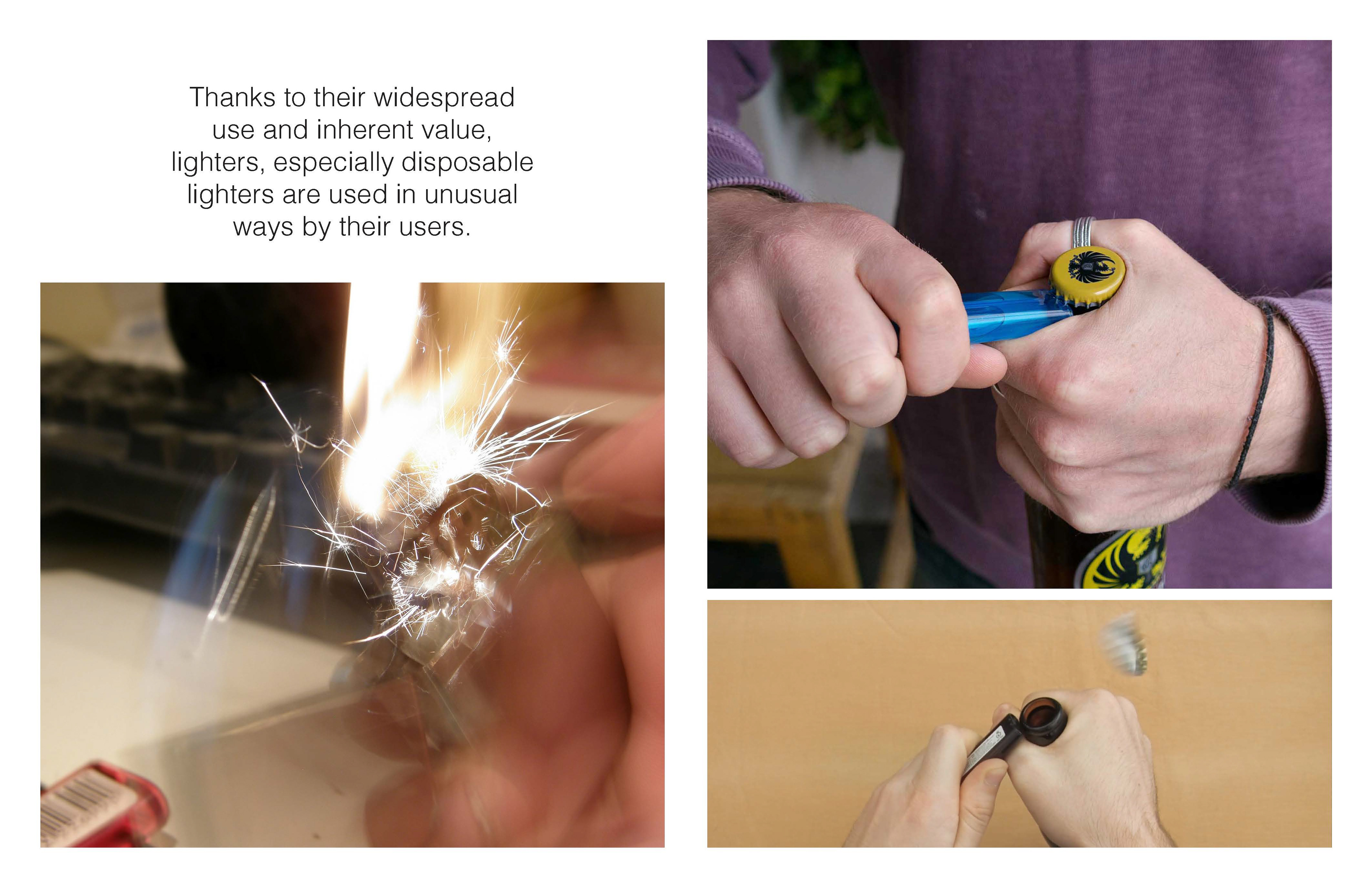 Thanks to their widespread use and inherent value, lighters, especially disposable lighters are used in unusual ways by their users.