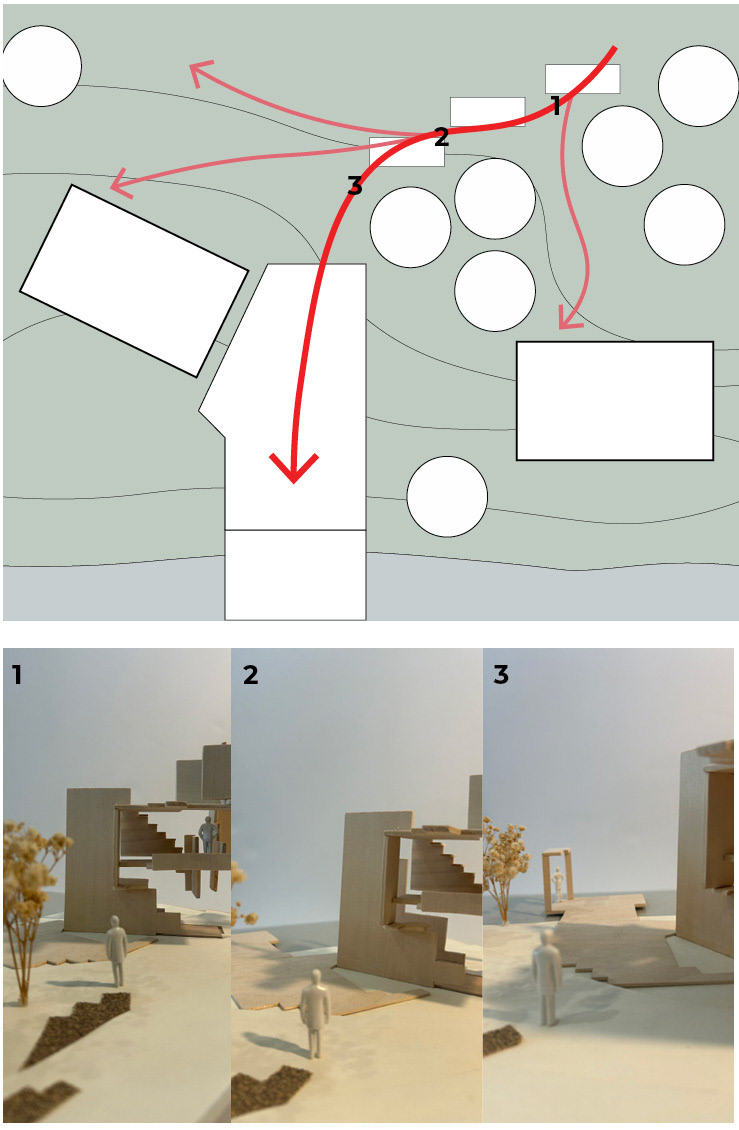 1
2
3

1

2

3