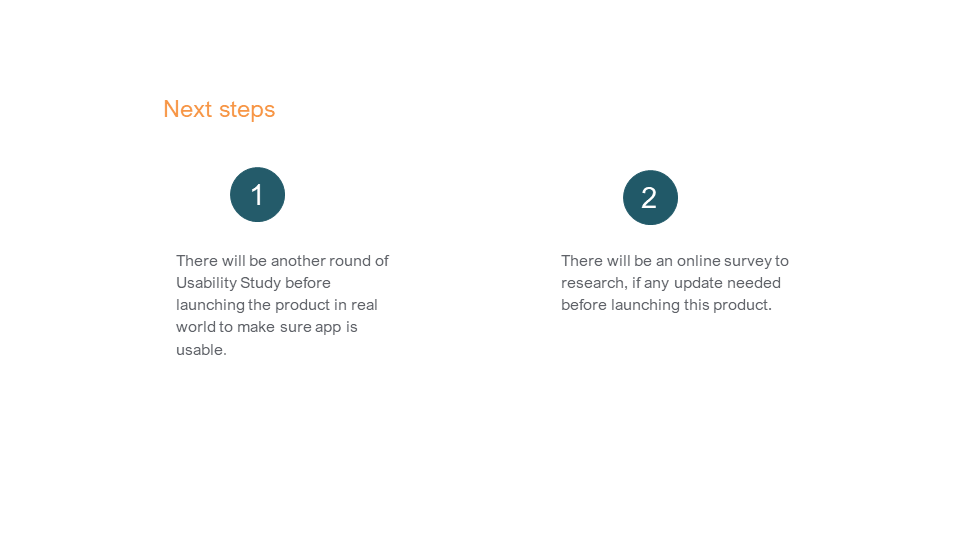 Next steps

1

There will be another round of Usability Study before launching the product in real world to make sure app is usable.

2

There will be an online survey to research, if any update needed before launching this product.