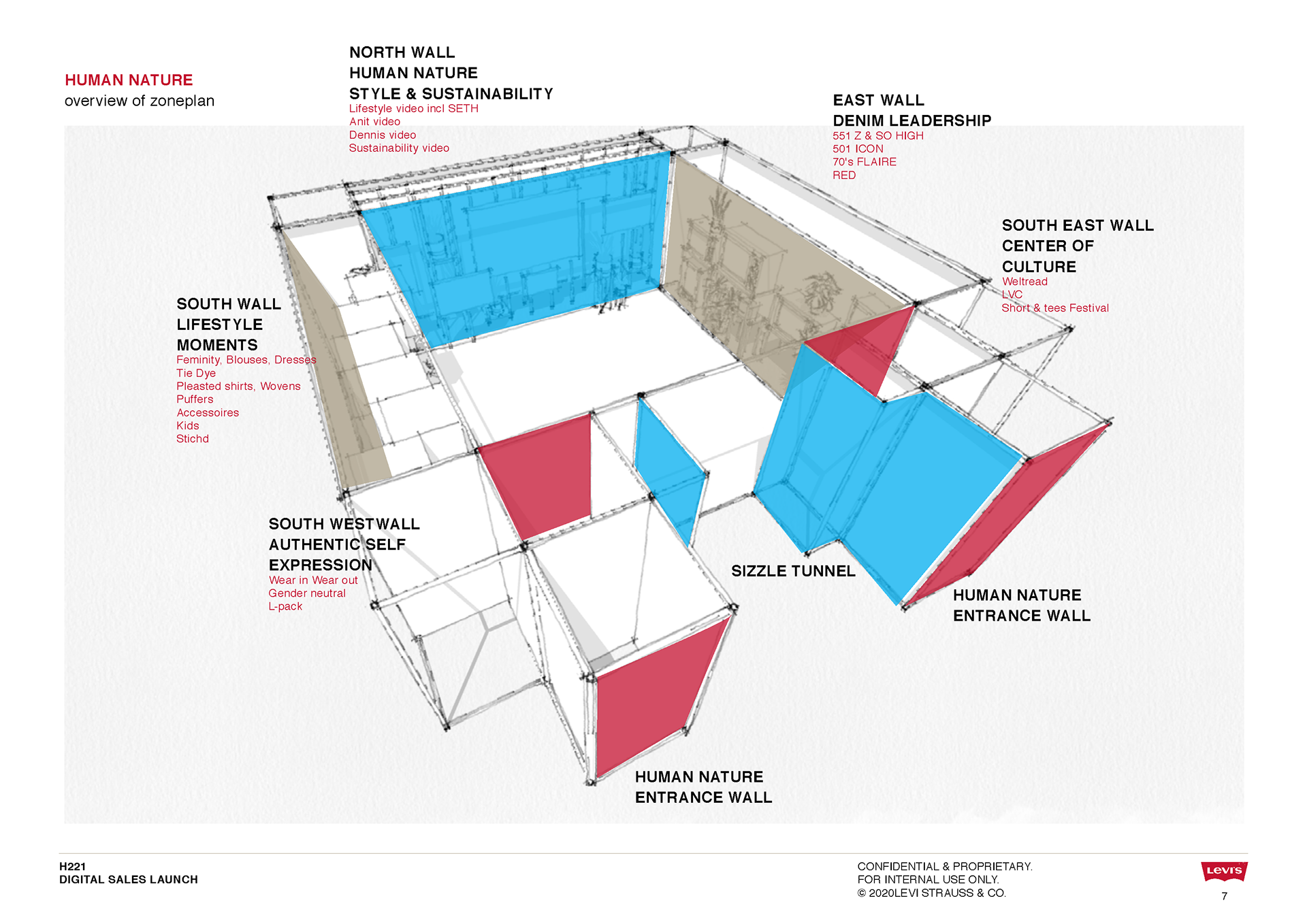 HUMAN NATURE
overview of zoneplan

NORTH WALL
HUMAN NATURE
STYLE & SUSTAINABILITY
Lifestyle video incl SETH
Anit video
Dennis video
Sustainability video

EAST WALL
DENIM LEADERSHIP
551 Z & SO HIGH
501 ICON
70's FLAIRE
RED

SOUTH EAST WALL
CENTER OF
CULTURE
Weltread
LVC
Short & tees Festival

SOUTH WALL
LIFESTYLE
MOMENTS
Feminity, Blouses, Dresses
Tie Dye
Pleasted shirts, Wovens
Puffers
Accessoires
Kids
Stichd

SOUTH WESTWALL
AUTHENTIC SELF
EXPRESSION
Wear in Wear out
Gender neutral
L-pack

SIZZLE TUNNEL

HUMAN NATURE
ENTRANCE WALL

HUMAN NATURE
ENTRANCE WALL

H221
DIGITAL SALES LAUNCH

CONFIDENTIAL & PROPRIETARY.
FOR INTERNAL USE ONLY.
© 2020LEVI STRAUSS & CO.

Levi's
7