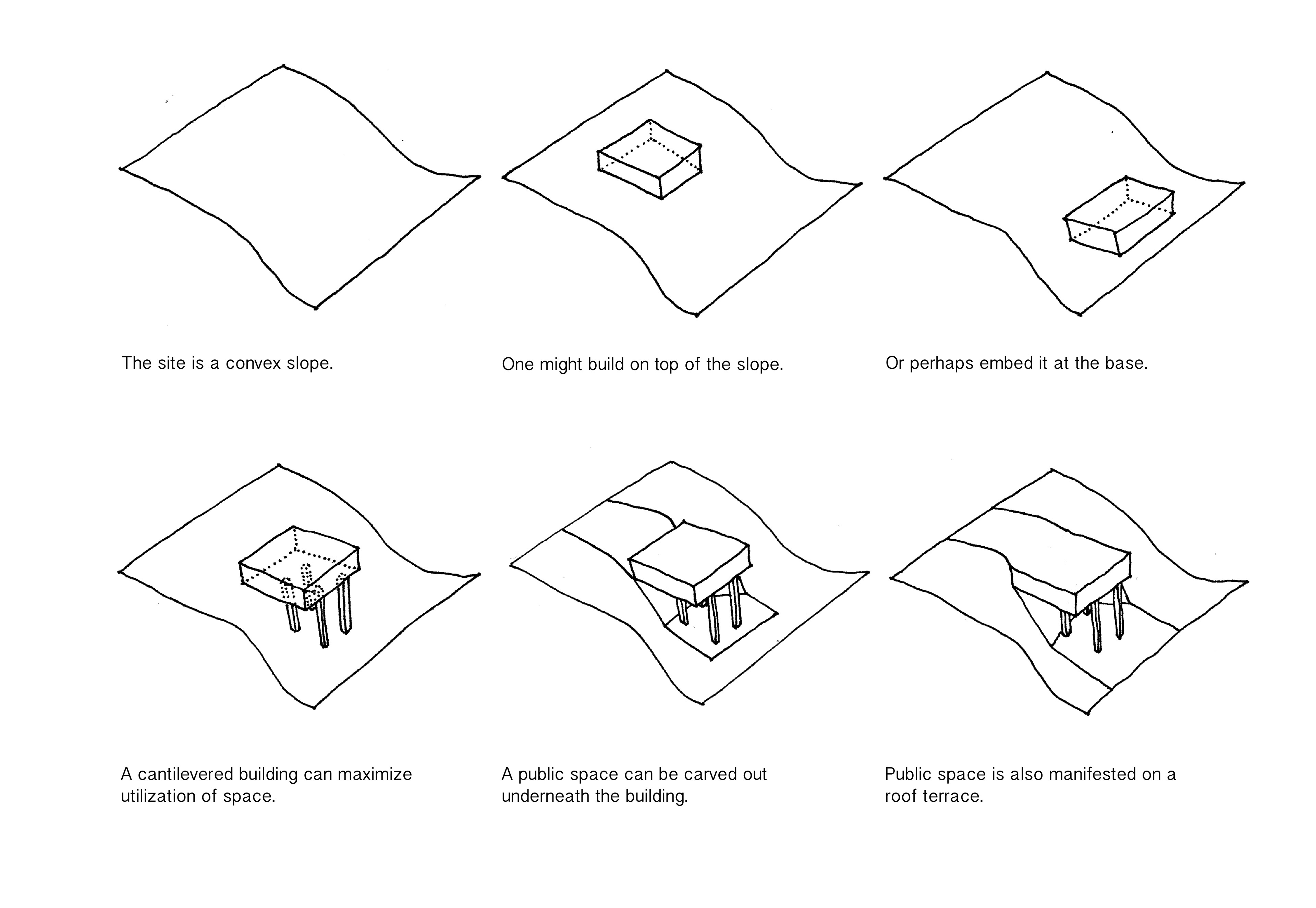 The site is a convex slope.

One might build on top of the slope.

Or perhaps embed it at the base.

A cantilevered building can maximize utilization of space.

A public space can be carved out underneath the building.

Public space is also manifested on a roof terrace.