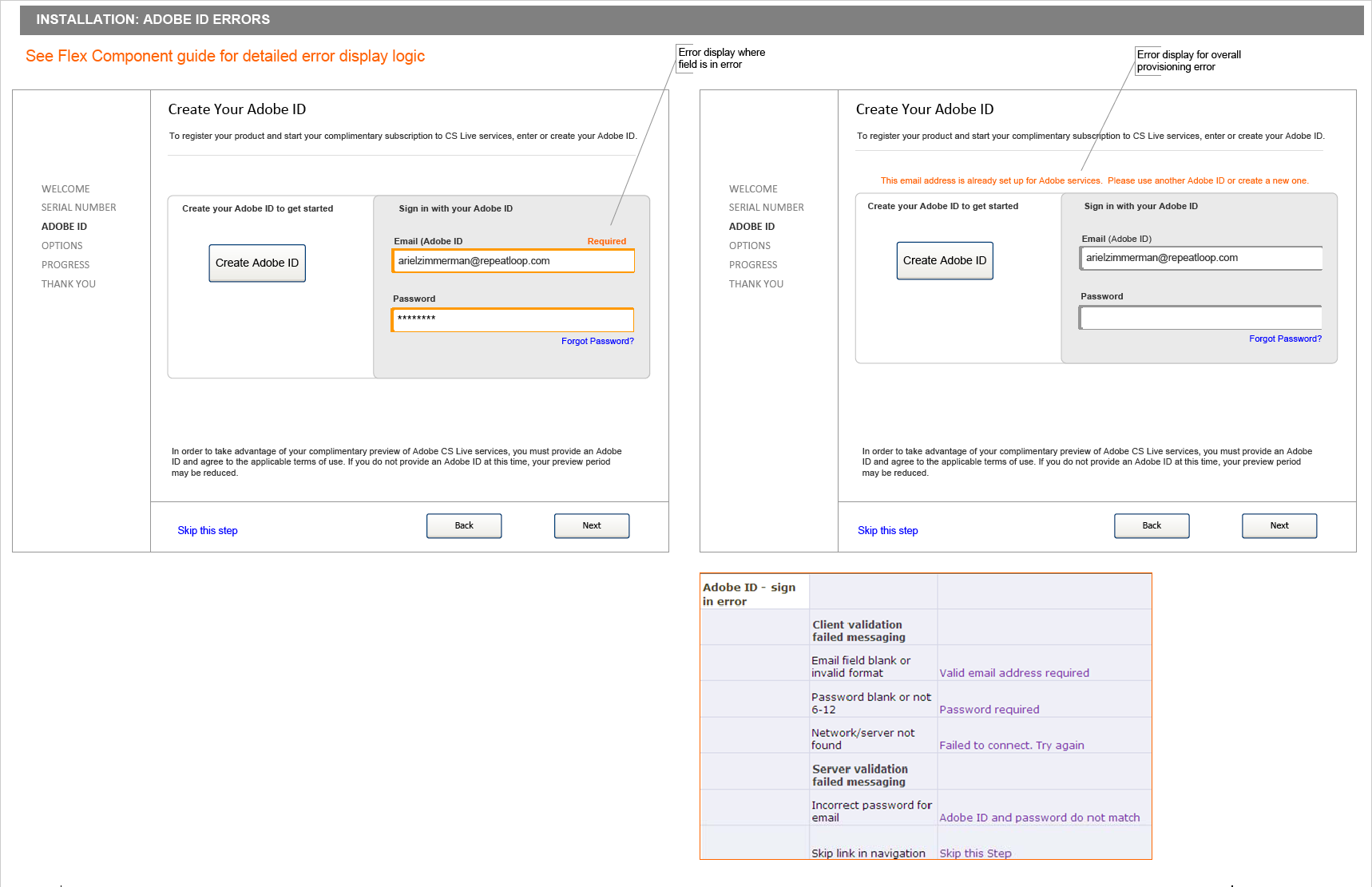 INSTALLATION: ADOBE ID ERRORS

See Flex Component guide for detailed error display logic

Error display where field is in error

Error display for overall provisioning error

WELCOME
SERIAL NUMBER
ADOBE ID
OPTIONS
PROGRESS
THANK YOU

Create Your Adobe ID

To register your product and start your complimentary subscription to CS Live services, enter or create your Adobe ID.

Create your Adobe ID to get started

Create Adobe ID

Sign in with your Adobe ID

Email (Adobe ID Required

arielzimmerman@repeatloop.com

Password

********

Forgot Password?

In order to take advantage of your complimentary preview of Adobe CS Live services, you must provide an Adobe ID and agree to the applicable terms of use. If you do not provide an Adobe ID at this time, your preview period may be reduced.

Skip this step

Back

Next

WELCOME
SERIAL NUMBER
ADOBE ID
OPTIONS
PROGRESS
THANK YOU

Create Your Adobe ID

To register your product and start your complimentary subscription to CS Live services, enter or create your Adobe ID.

This email address is already set up for Adobe services. Please use another Adobe ID or create a new one.

Create your Adobe ID to get started

Create Adobe ID

Sign in with your Adobe ID

Email (Adobe ID)

arielzimmerman@repeatloop.com

Password

Forgot Password?

In order to take advantage of your complimentary preview of Adobe CS Live services, you must provide an Adobe ID and agree to the applicable terms of use. If you do not provide an Adobe ID at this time, your preview period may be reduced.

Skip this step

Back

Next

| Adobe ID - sign in error | | |
|---|---|---|
| | Client validation failed messaging | |
| | Email field blank or invalid format | Valid email address required |
| | Password blank or not 6-12 | Password required |
| | Network/server not found | Failed to connect. Try again |
| | Server validation failed messaging | |
| | Incorrect password for email | Adobe ID and password do not match |
| | Skip link in navigation | Skip this Step |