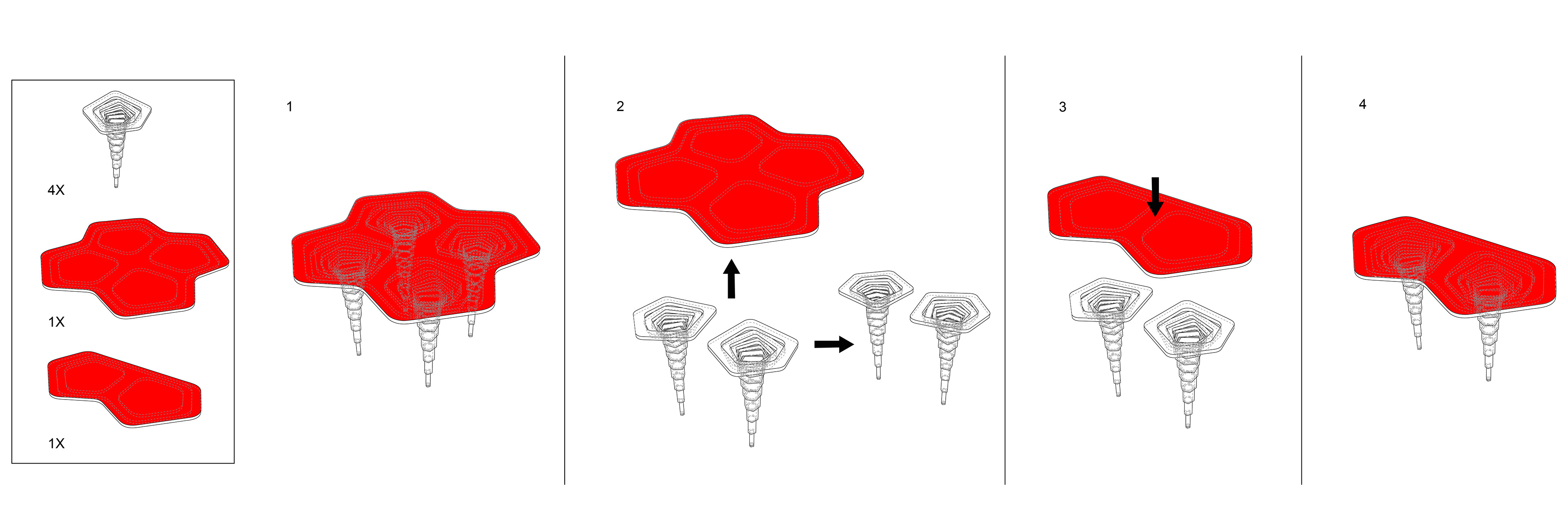 4X

1X

1X

1

2

3

4