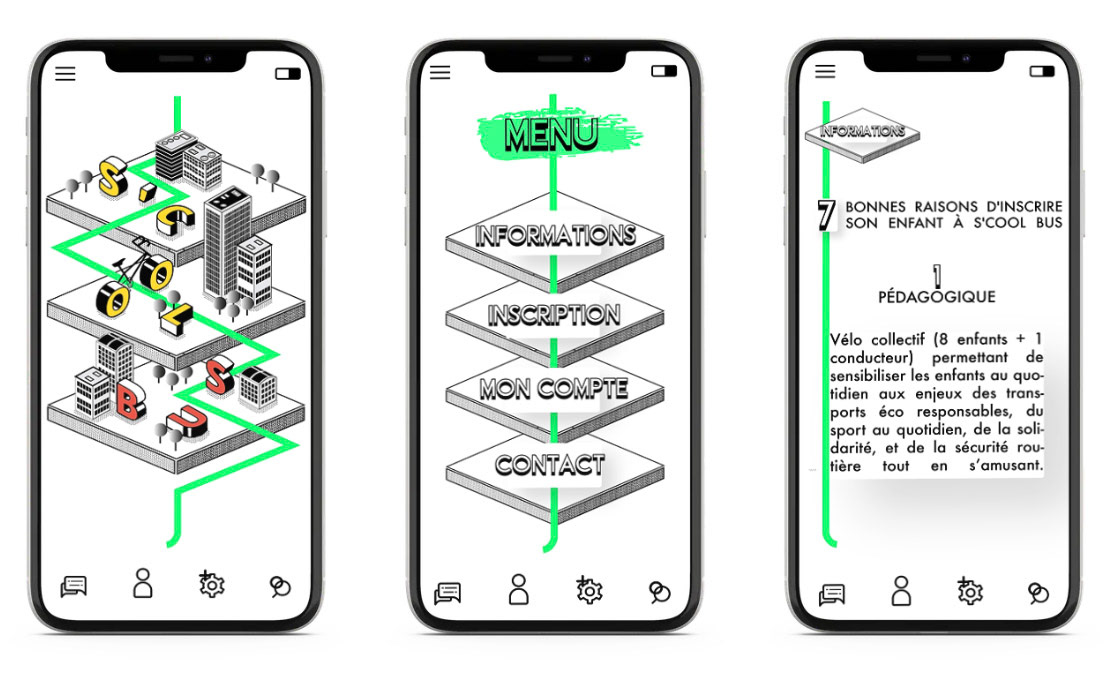 S'COOL BUS

MENU

INFORMATIONS

INSCRIPTION

MON COMPTE

CONTACT

INFORMATIONS

7 BONNES RAISONS D'INSCRIRE SON ENFANT À S'COOL BUS

1
PÉDAGOGIQUE

Vélo collectif (8 enfants + 1 conducteur) permettant de sensibiliser les enfants au quotidien aux enjeux des transports éco responsables, du sport au quotidien, de la solidarité, et de la sécurité routière tout en s'amusant.