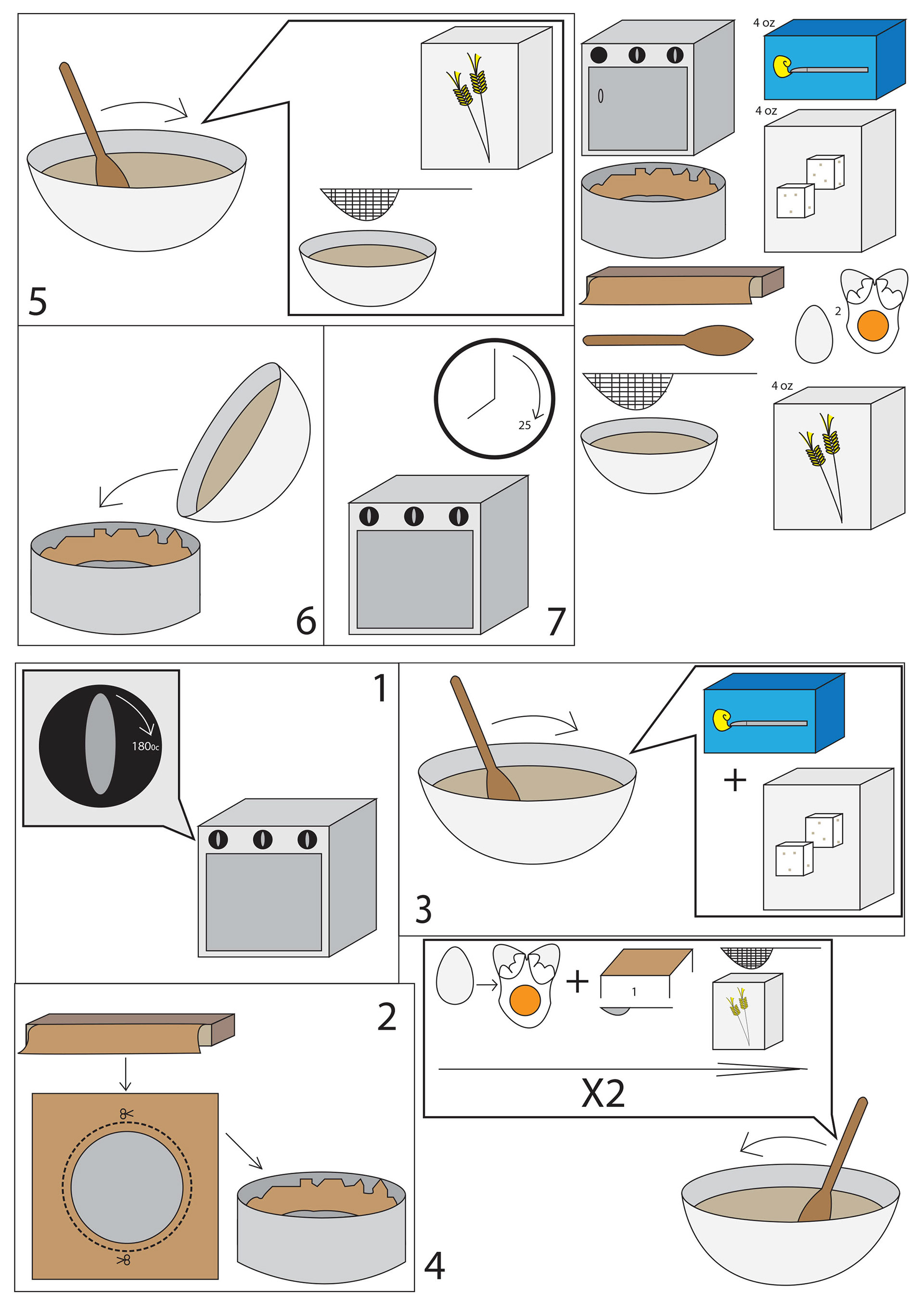 5

4 oz

4 oz

2

4 oz

25

6

7

1

180oc

3

+

2

+

1

X2

4