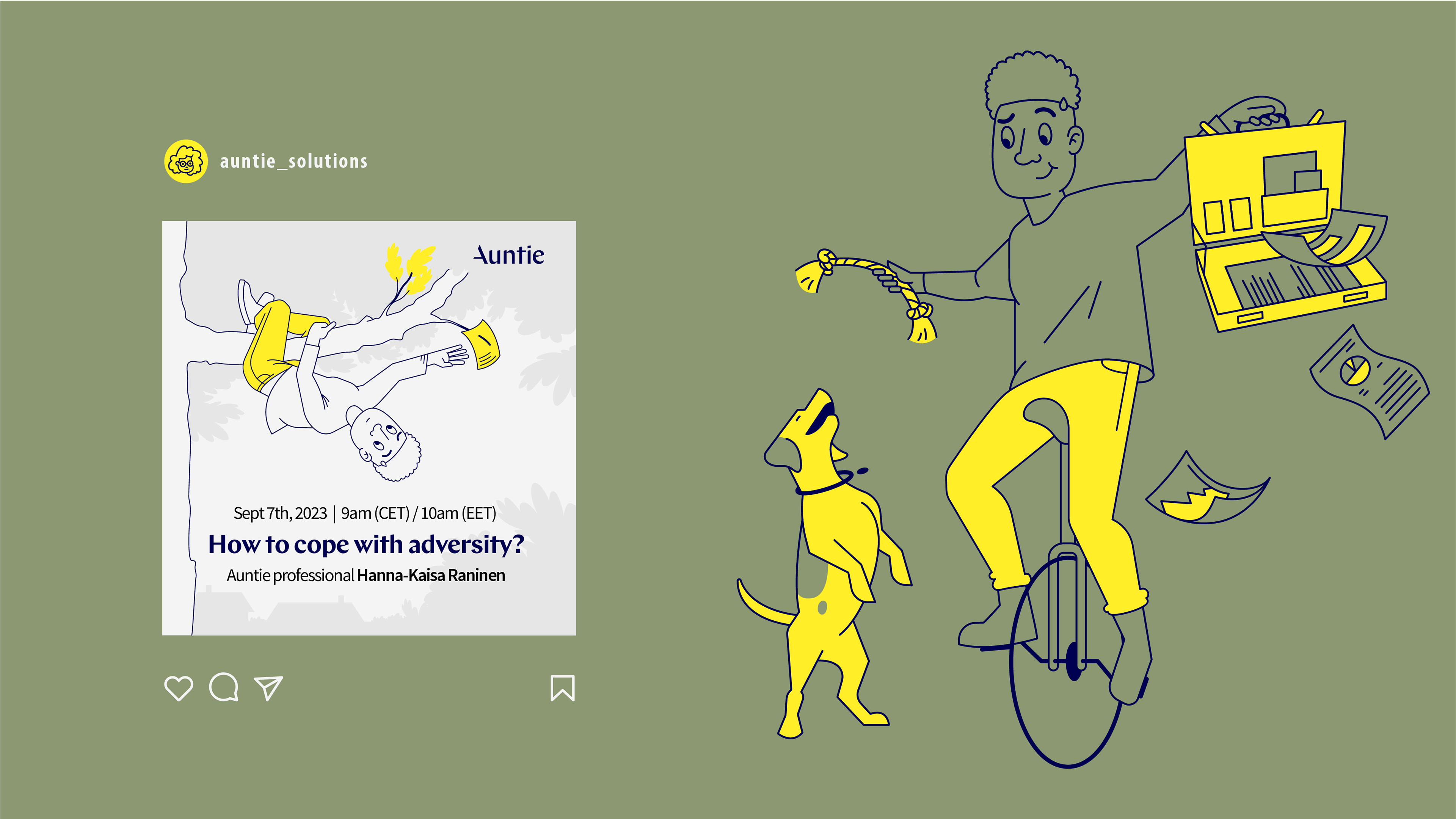 auntie_solutions

Auntie

Sept 7th, 2023 | 9am (CET) / 10am (EET)

How to cope with adversity?

Auntie professional Hanna-Kaisa Raninen