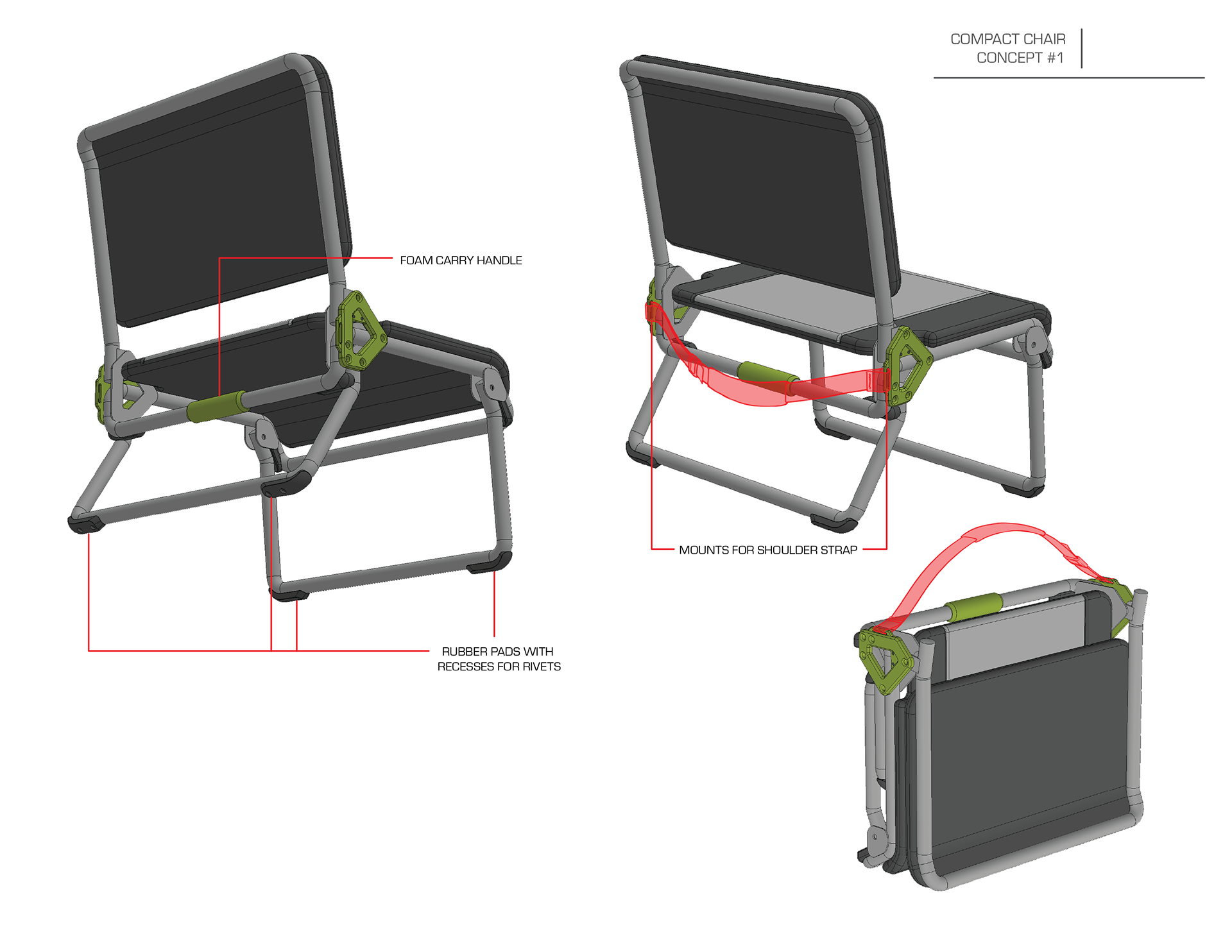 COMPACT CHAIR
CONCEPT #1

FOAM CARRY HANDLE

MOUNTS FOR SHOULDER STRAP

RUBBER PADS WITH
RECESSES FOR RIVETS