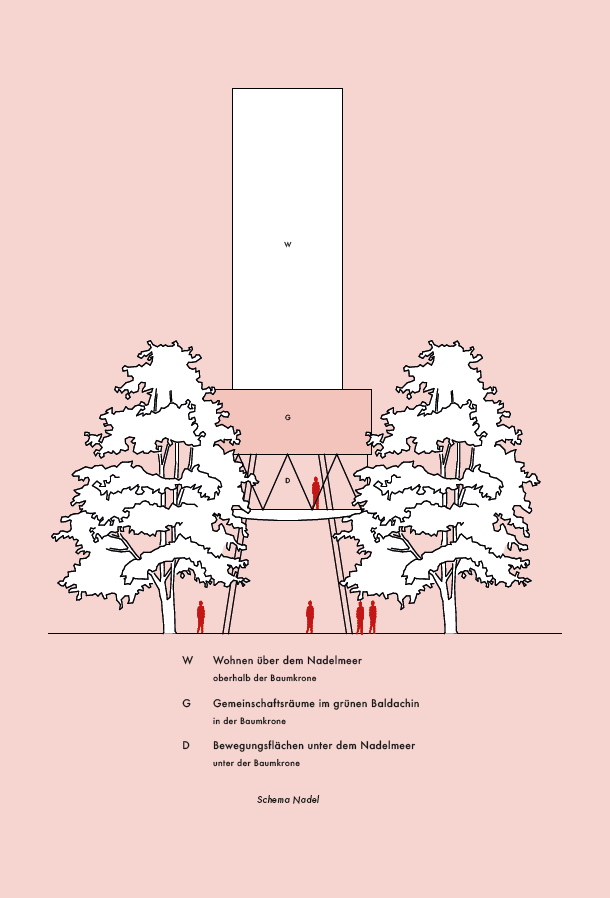 W

G

D

W Wohnen über dem Nadelmeer
oberhalb der Baumkrone

G Gemeinschaftsräume im grünen Baldachin
in der Baumkrone

D Bewegungsflächen unter dem Nadelmeer
unter der Baumkrone

Schema Nadel