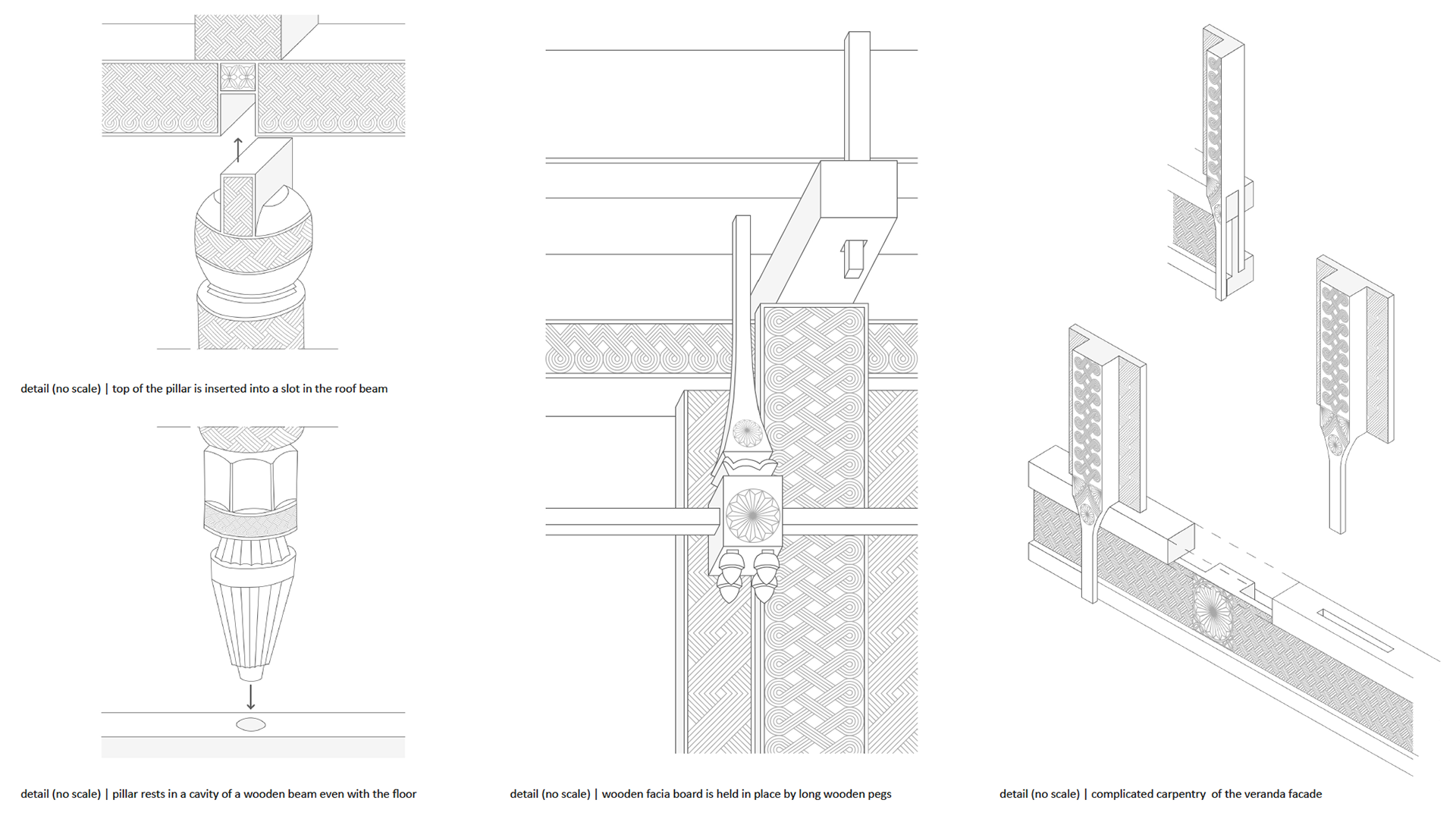 detail (no scale) | top of the pillar is inserted into a slot in the roof beam

detail (no scale) | pillar rests in a cavity of a wooden beam even with the floor

detail (no scale) | wooden facia board is held in place by long wooden pegs

detail (no scale) | complicated carpentry of the veranda facade