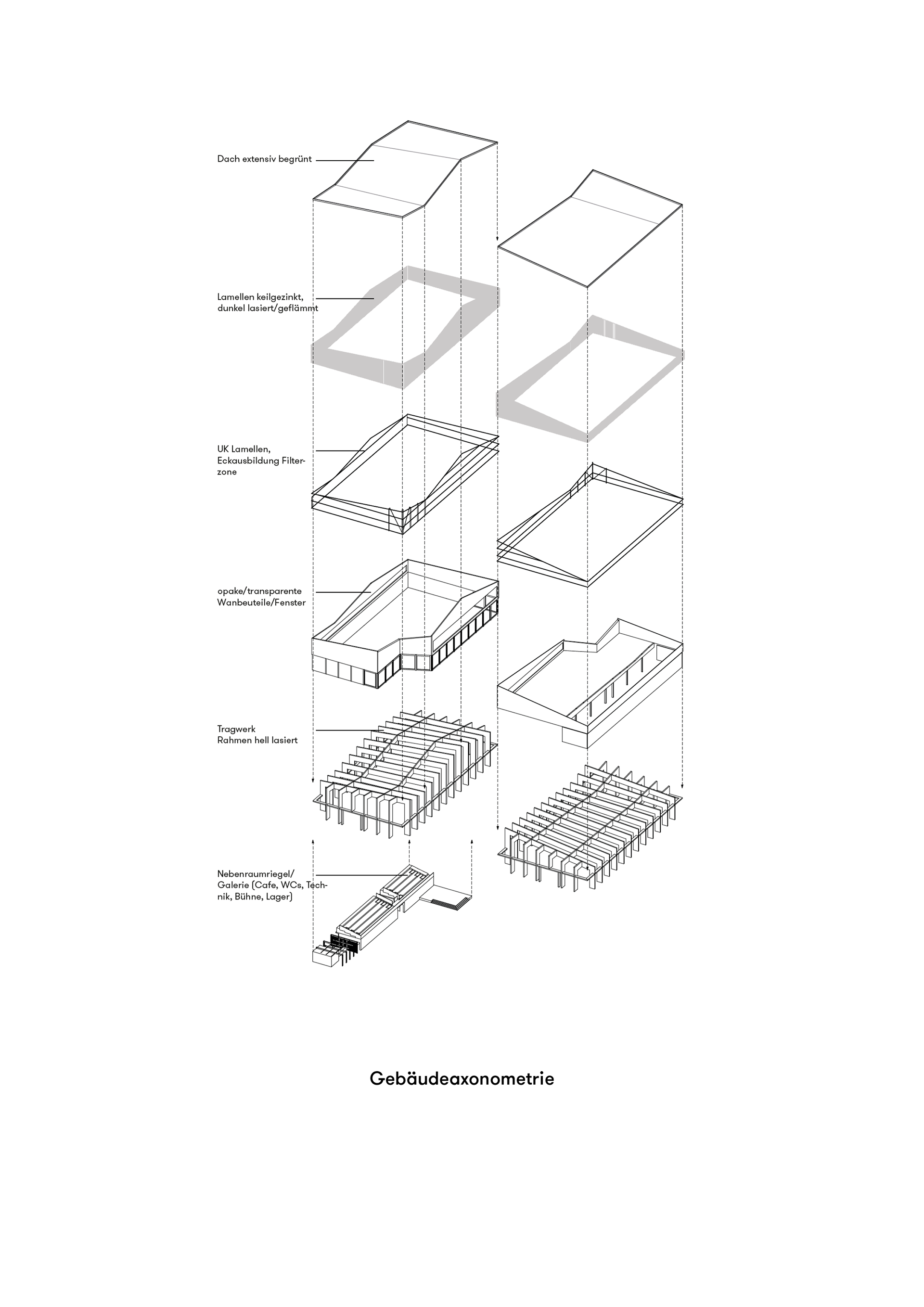 Dach extensiv begrünt

Lamellen keilgezinkt, dunkel lasiert/geflämmt

UK Lamellen, Eckausbildung Filterzone

opake/transparente Wanbeuteile/Fenster

Tragwerk
Rahmen hell lasiert

Nebenraumriegel/ Galerie (Cafe, WCs, Technik, Bühne, Lager)

Gebäudeaxonometrie