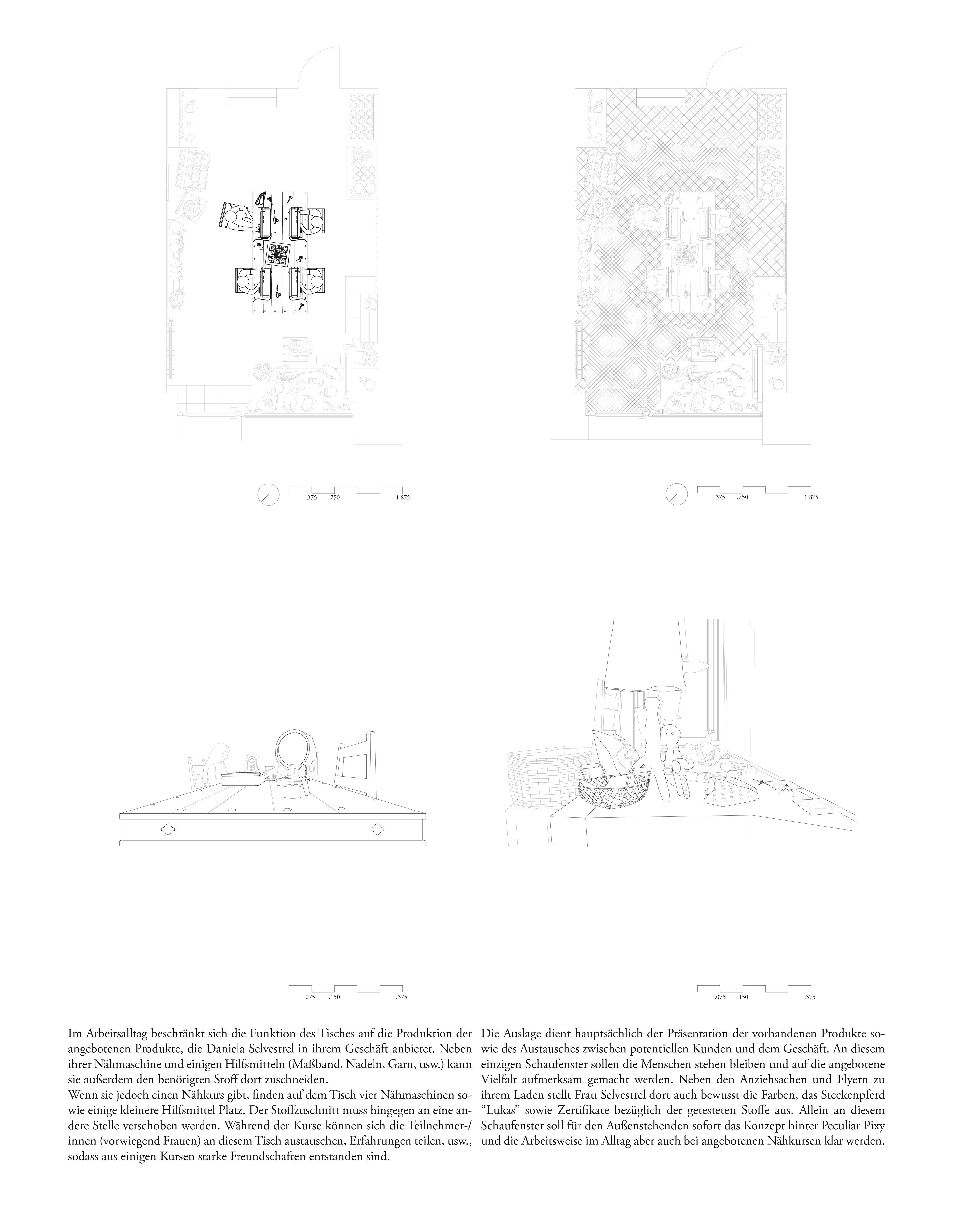 .375 .750 1.875

.375 .750 1.875

.075 .150 .375

.075 .150 .375

Im Arbeitsalltag beschränkt sich die Funktion des Tisches auf die Produktion der angebotenen Produkte, die Daniela Selvestrel in ihrem Geschäft anbietet. Neben ihrer Nähmaschine und einigen Hilfsmitteln (Maßband, Nadeln, Garn, usw.) kann sie außerdem den benötigten Stoff dort zuschneiden.
Wenn sie jedoch einen Nähkurs gibt, finden auf dem Tisch vier Nähmaschinen sowie einige kleinere Hilfsmittel Platz. Der Stoffzuschnitt muss hingegen an eine andere Stelle verschoben werden. Während der Kurse können sich die Teilnehmer-/innen (vorwiegend Frauen) an diesem Tisch austauschen, Erfahrungen teilen, usw., sodass aus einigen Kursen starke Freundschaften entstanden sind.

Die Auslage dient hauptsächlich der Präsentation der vorhandenen Produkte sowie des Austausches zwischen potentiellen Kunden und dem Geschäft. An diesem einzigen Schaufenster sollen die Menschen stehen bleiben und auf die angebotene Vielfalt aufmerksam gemacht werden. Neben den Anziehsachen und Flyern zu ihrem Laden stellt Frau Selvestrel dort auch bewusst die Farben, das Steckenpferd “Lukas” sowie Zertifikate bezüglich der getesteten Stoffe aus. Allein an diesem Schaufenster soll für den Außenstehenden sofort das Konzept hinter Peculiar Pixy und die Arbeitsweise im Alltag aber auch bei angebotenen Nähkursen klar werden.