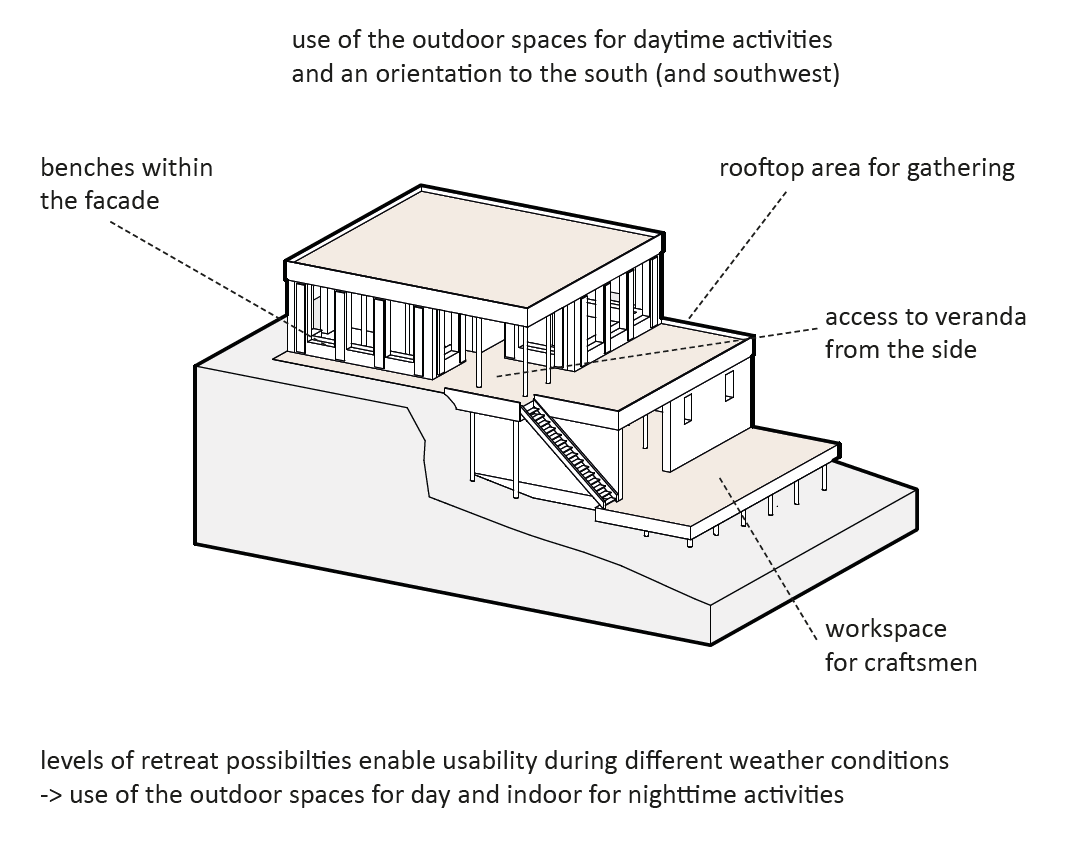 use of the outdoor spaces for daytime activities
and an orientation to the south (and southwest)

benches within
the facade

rooftop area for gathering

access to veranda
from the side

workspace
for craftsmen

levels of retreat possibilties enable usability during different weather conditions
-> use of the outdoor spaces for day and indoor for nighttime activities