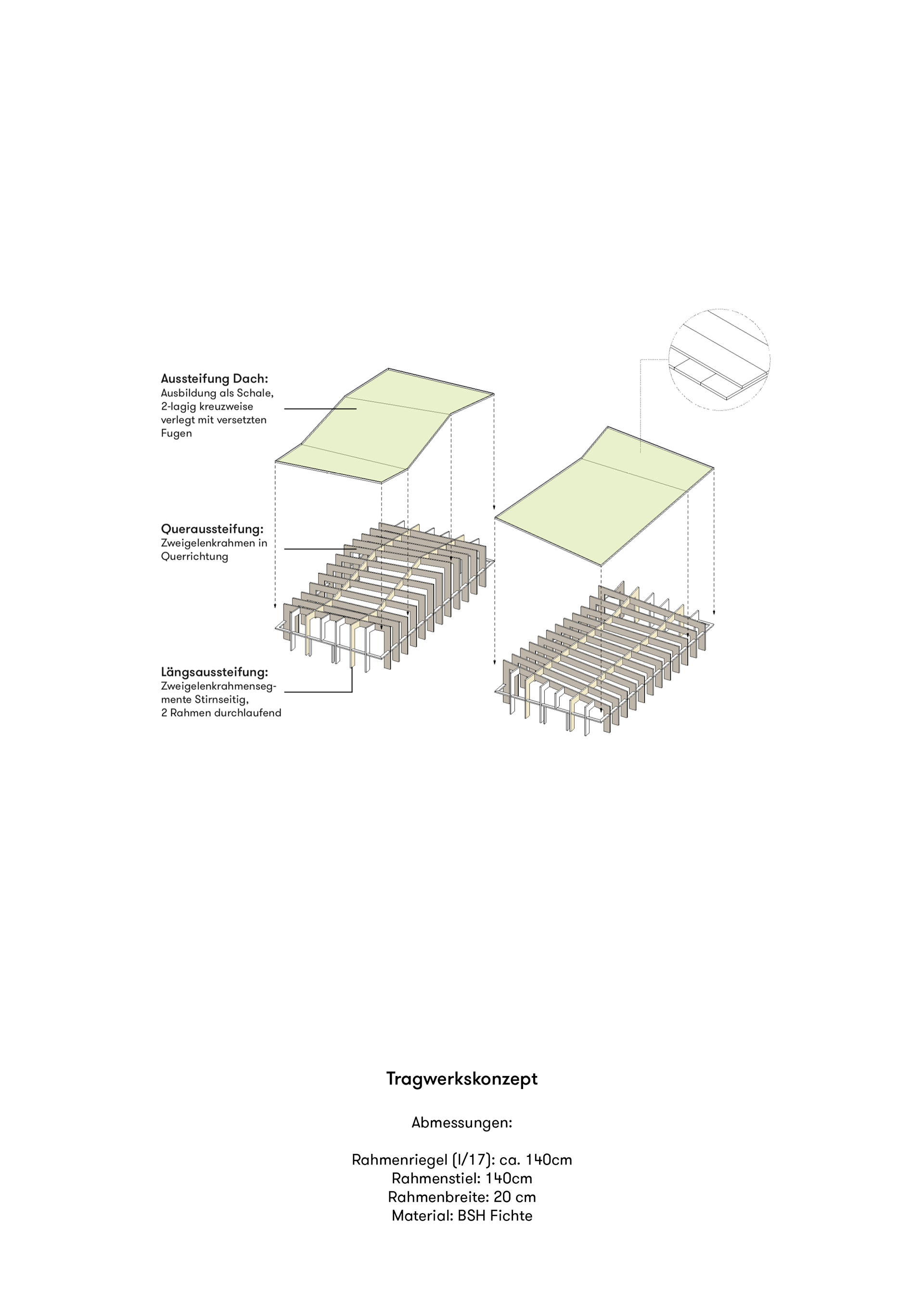 Aussteifung Dach:
Ausbildung als Schale, 2-lagig kreuzweise verlegt mit versetzten Fugen

Queraussteifung:
Zweigelenkrahmen in Querrichtung

Längsaussteifung:
Zweigelenkrahmensegmente Stirnseitig, 2 Rahmen durchlaufend

Tragwerkskonzept

Abmessungen:

Rahmenriegel (l/17): ca. 140cm
Rahmenstiel: 140cm
Rahmenbreite: 20 cm
Material: BSH Fichte