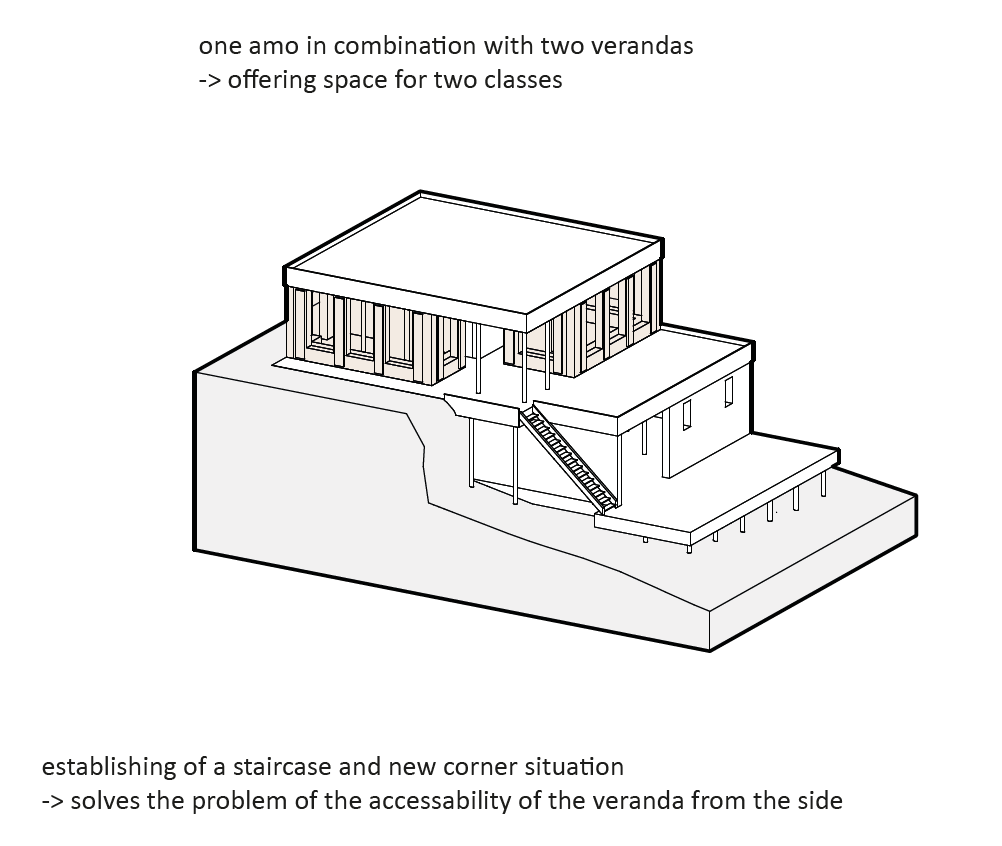 one amo in combination with two verandas
-> offering space for two classes

establishing of a staircase and new corner situation
-> solves the problem of the accessability of the veranda from the side