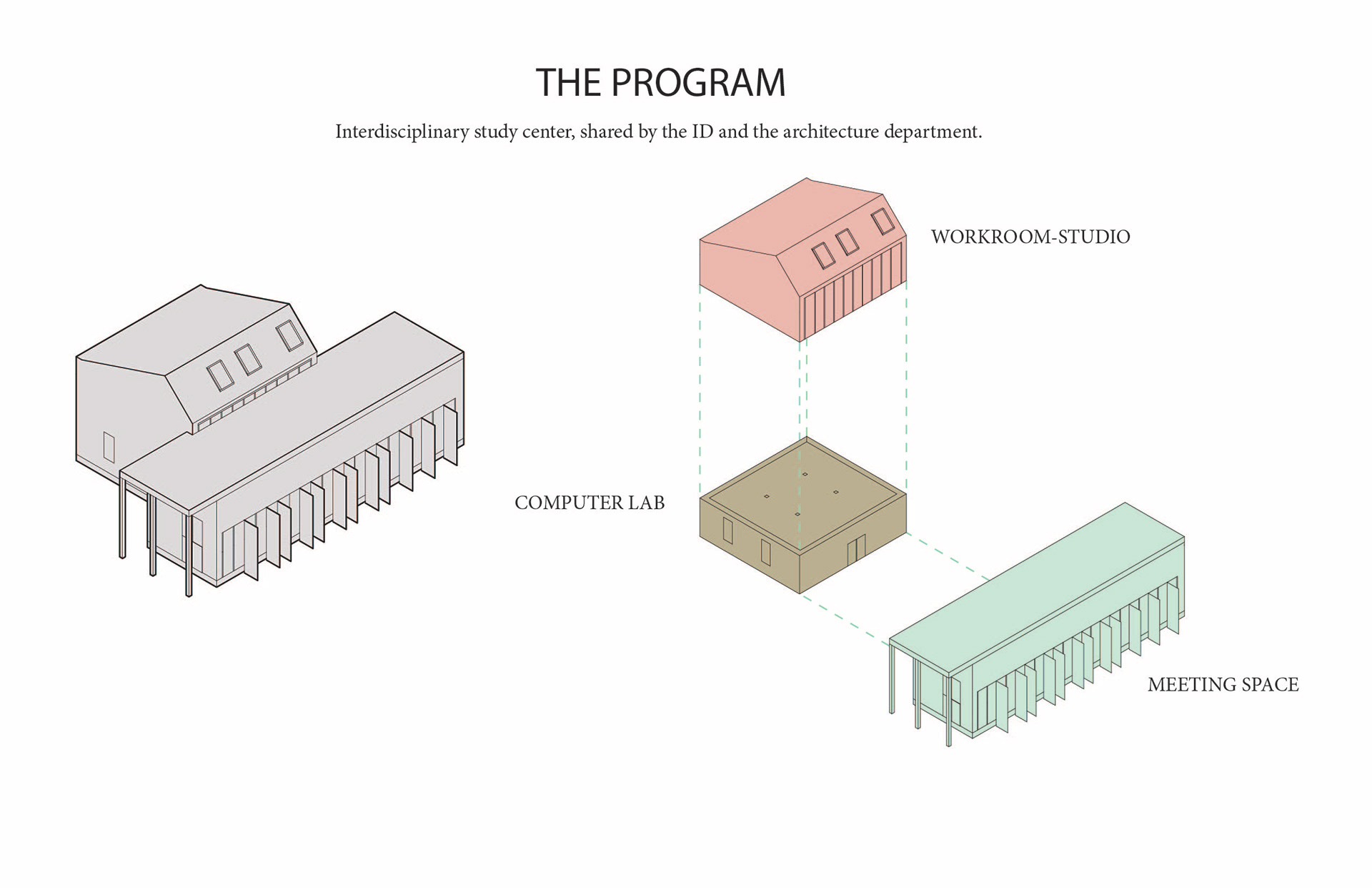 THE PROGRAM

Interdisciplinary study center, shared by the ID and the architecture department.

WORKROOM-STUDIO

COMPUTER LAB

MEETING SPACE