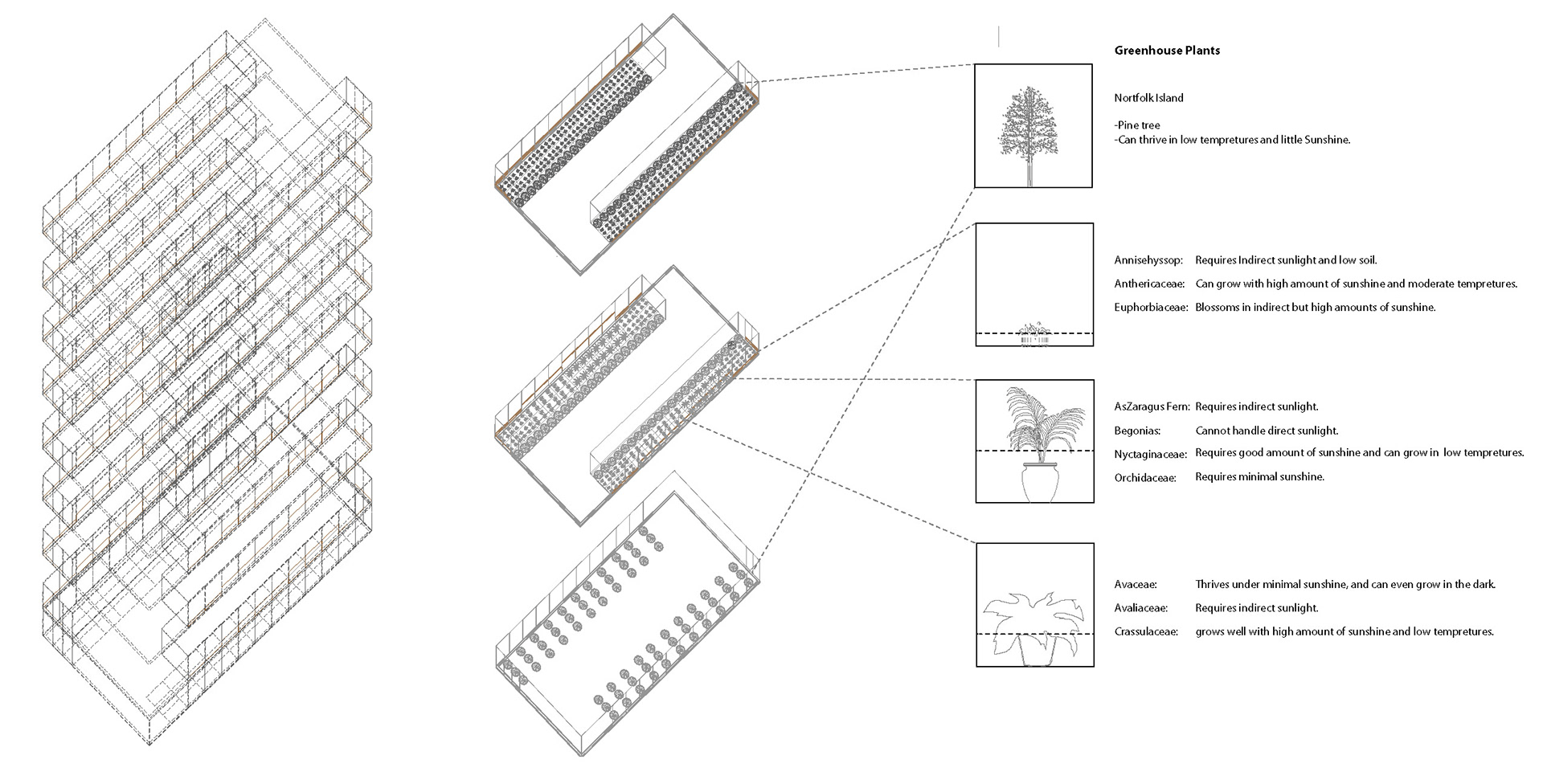 Greenhouse Plants

Nortfolk Island

-Pine tree
-Can thrive in low tempretures and little Sunshine.

Annisehyssop: Requires Indirect sunlight and low soil.

Anthericaceae: Can grow with high amount of sunshine and moderate tempretures.

Euphorbiaceae: Blossoms in indirect but high amounts of sunshine.

AsZaragus Fern: Requires indirect sunlight.

Begonias: Cannot handle direct sunlight.

Nyctaginaceae: Requires good amount of sunshine and can grow in low tempretures.

Orchidaceae: Requires minimal sunshine.

Avaceae: Thrives under minimal sunshine, and can even grow in the dark.

Avaliaceae: Requires indirect sunlight.

Crassulaceae: grows well with high amount of sunshine and low tempretures.