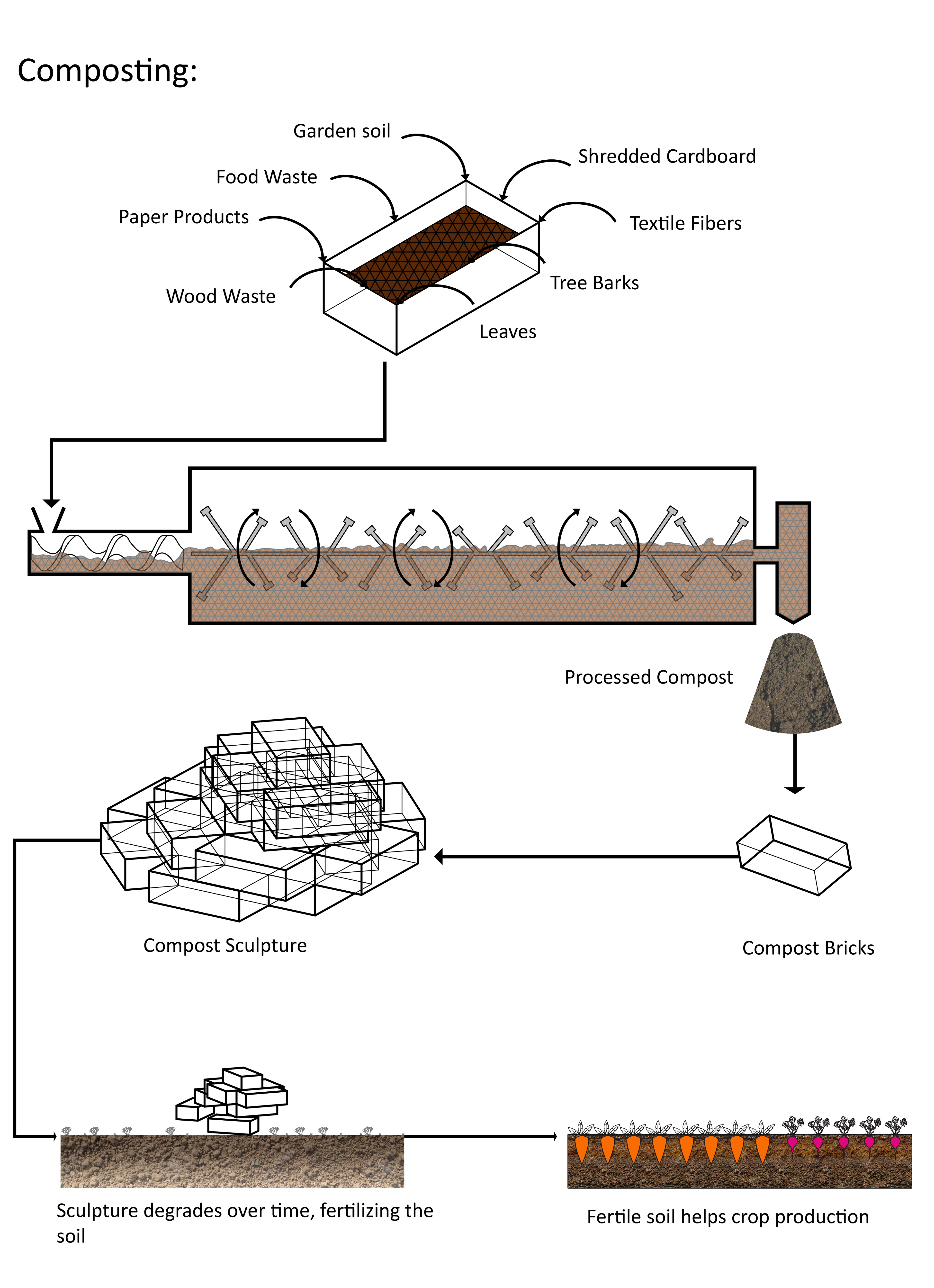 Composting:

Garden soil

Shredded Cardboard

Food Waste

Paper Products

Textile Fibers

Tree Barks

Wood Waste

Leaves

Processed Compost

Compost Sculpture

Compost Bricks

Sculpture degrades over time, fertilizing the soil

Fertile soil helps crop production