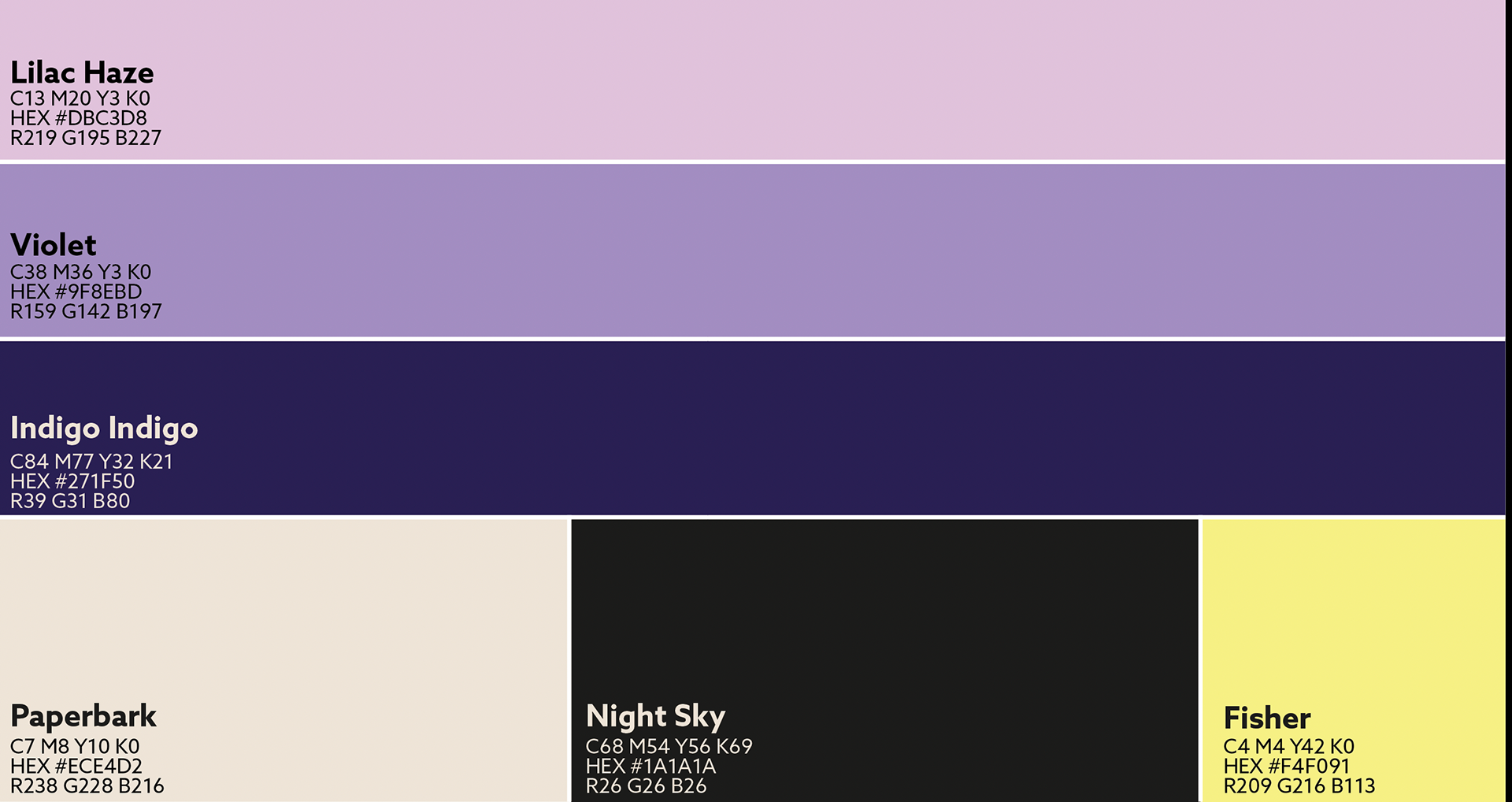 Lilac Haze
C13 M20 Y3 K0
HEX #DBC3D8
R219 G195 B227

Violet
C38 M36 Y3 K0
HEX #9F8EBD
R159 G142 B197

Indigo Indigo
C84 M77 Y32 K21
HEX #271F50
R39 G31 B80

Paperbark
C7 M8 Y10 K0
HEX #ECE4D2
R238 G228 B216

Night Sky
C68 M54 Y56 K69
HEX #1A1A1A
R26 G26 B26

Fisher
C4 M4 Y42 K0
HEX #F4F091
R209 G216 B113