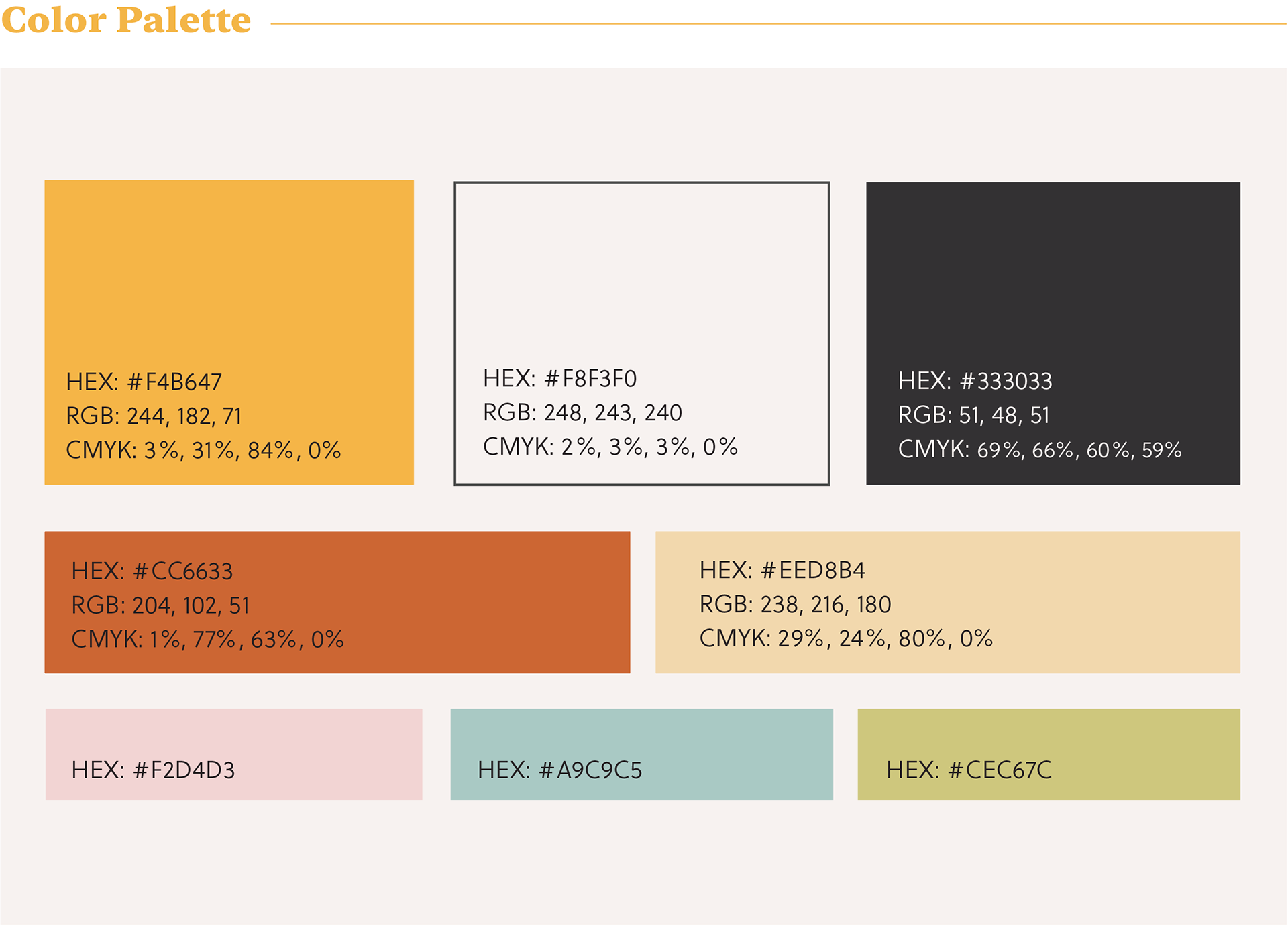 Color Palette

HEX: #F4B647
RGB: 244, 182, 71
CMYK: 3%, 31%, 84%, 0%

HEX: #F8F3F0
RGB: 248, 243, 240
CMYK: 2%, 3%, 3%, 0%

HEX: #333033
RGB: 51, 48, 51
CMYK: 69%, 66%, 60%, 59%

HEX: #CC6633
RGB: 204, 102, 51
CMYK: 1%, 77%, 63%, 0%

HEX: #EED8B4
RGB: 238, 216, 180
CMYK: 29%, 24%, 80%, 0%

HEX: #F2D4D3

HEX: #A9C9C5

HEX: #CEC67C