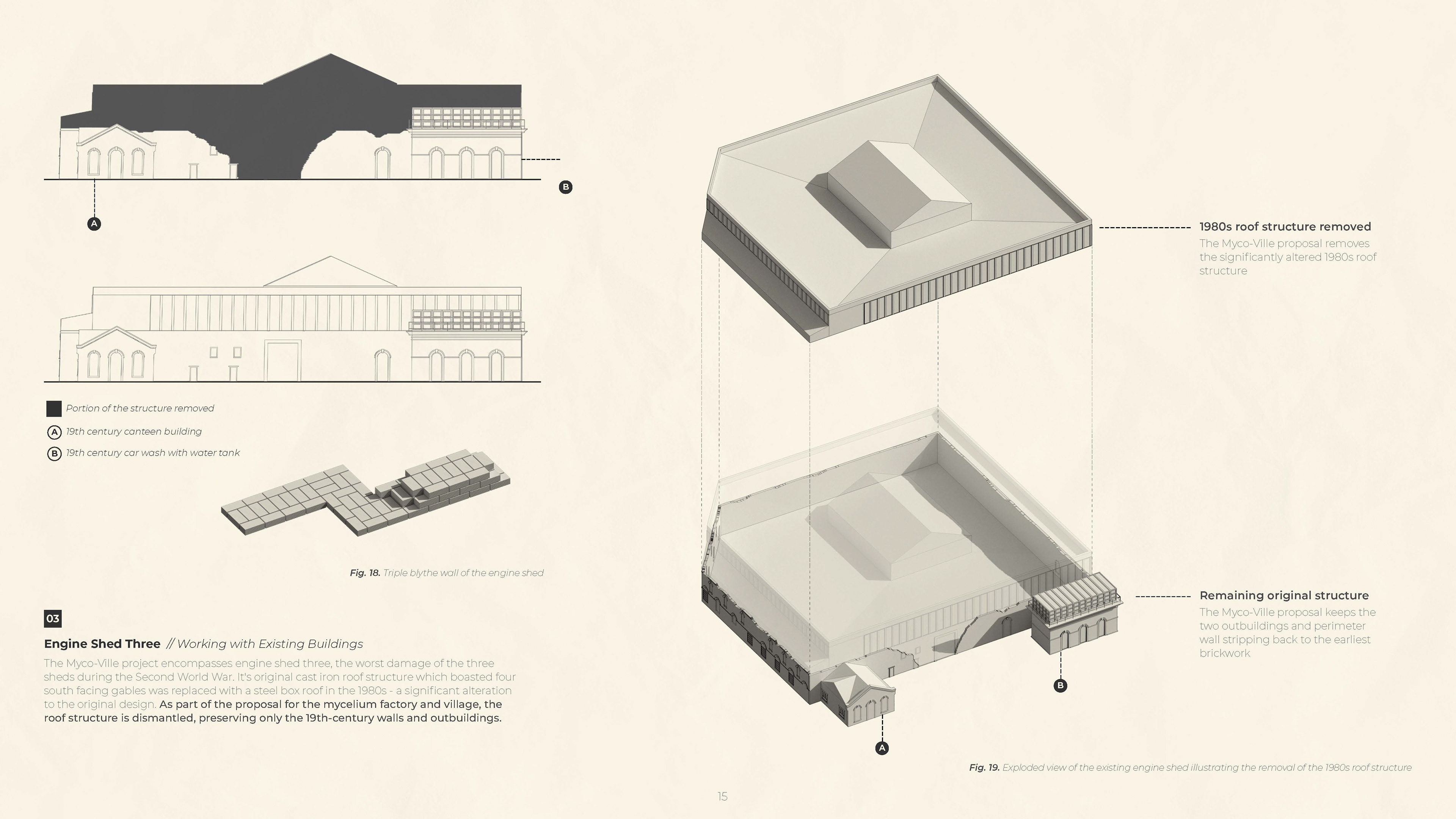 B

A

Portion of the structure removed

A 19th century canteen building

B 19th century car wash with water tank

Fig. 18. Triple blythe wall of the engine shed

03

Engine Shed Three // Working with Existing Buildings

The Myco-Ville project encompasses engine shed three, the worst damage of the three sheds during the Second World War. It's original cast iron roof structure which boasted four south facing gables was replaced with a steel box roof in the 1980s - a significant alteration to the original design. As part of the proposal for the mycelium factory and village, the roof structure is dismantled, preserving only the 19th-century walls and outbuildings.

1980s roof structure removed

The Myco-Ville proposal removes the significantly altered 1980s roof structure

Remaining original structure

The Myco-Ville proposal keeps the two outbuildings and perimeter wall stripping back to the earliest brickwork

B

A

Fig. 19. Exploded view of the existing engine shed illustrating the removal of the 1980s roof structure

15