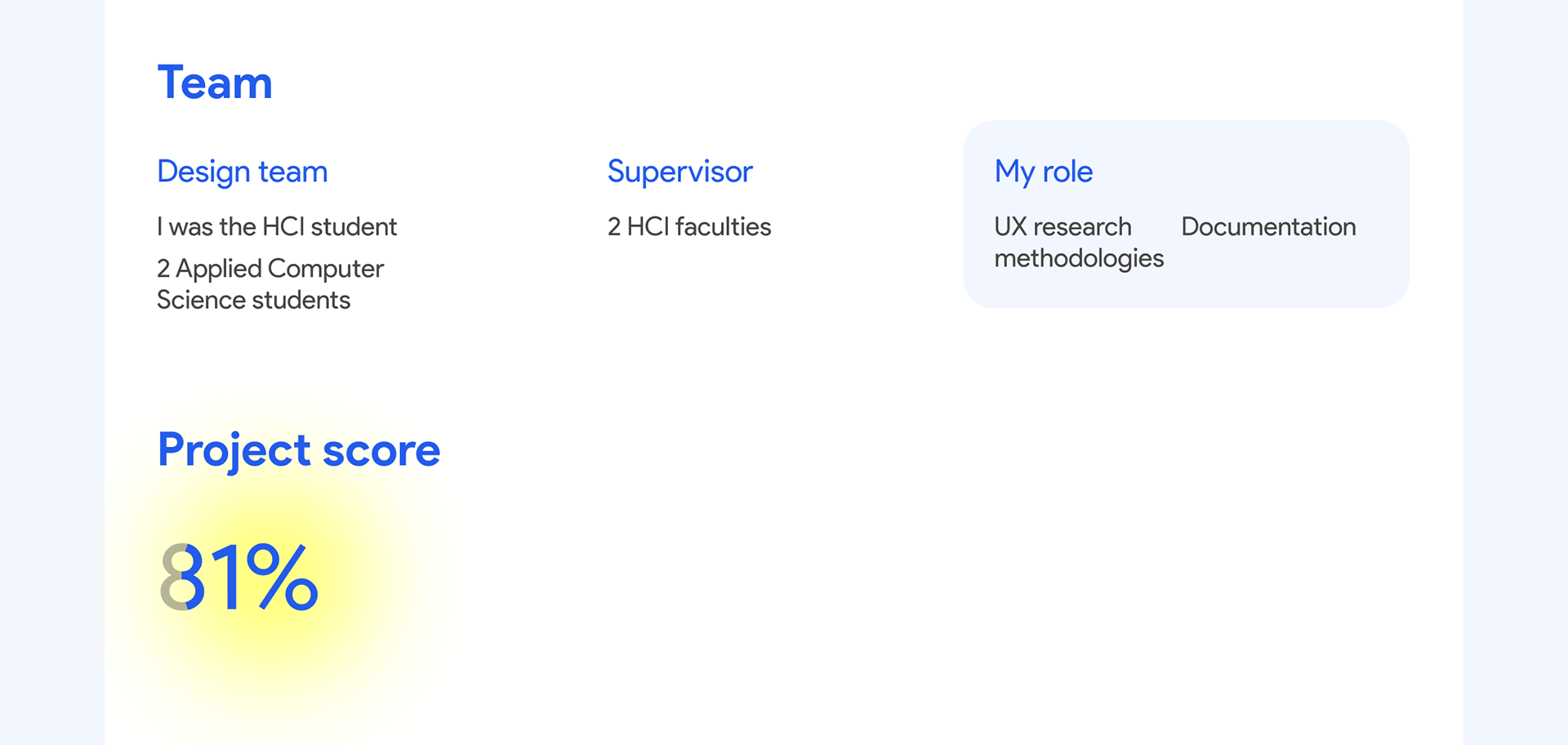 Team

Design team

I was the HCI student

2 Applied Computer Science students

Supervisor

2 HCI faculties

My role

UX research methodologies

Documentation

Project score

81%