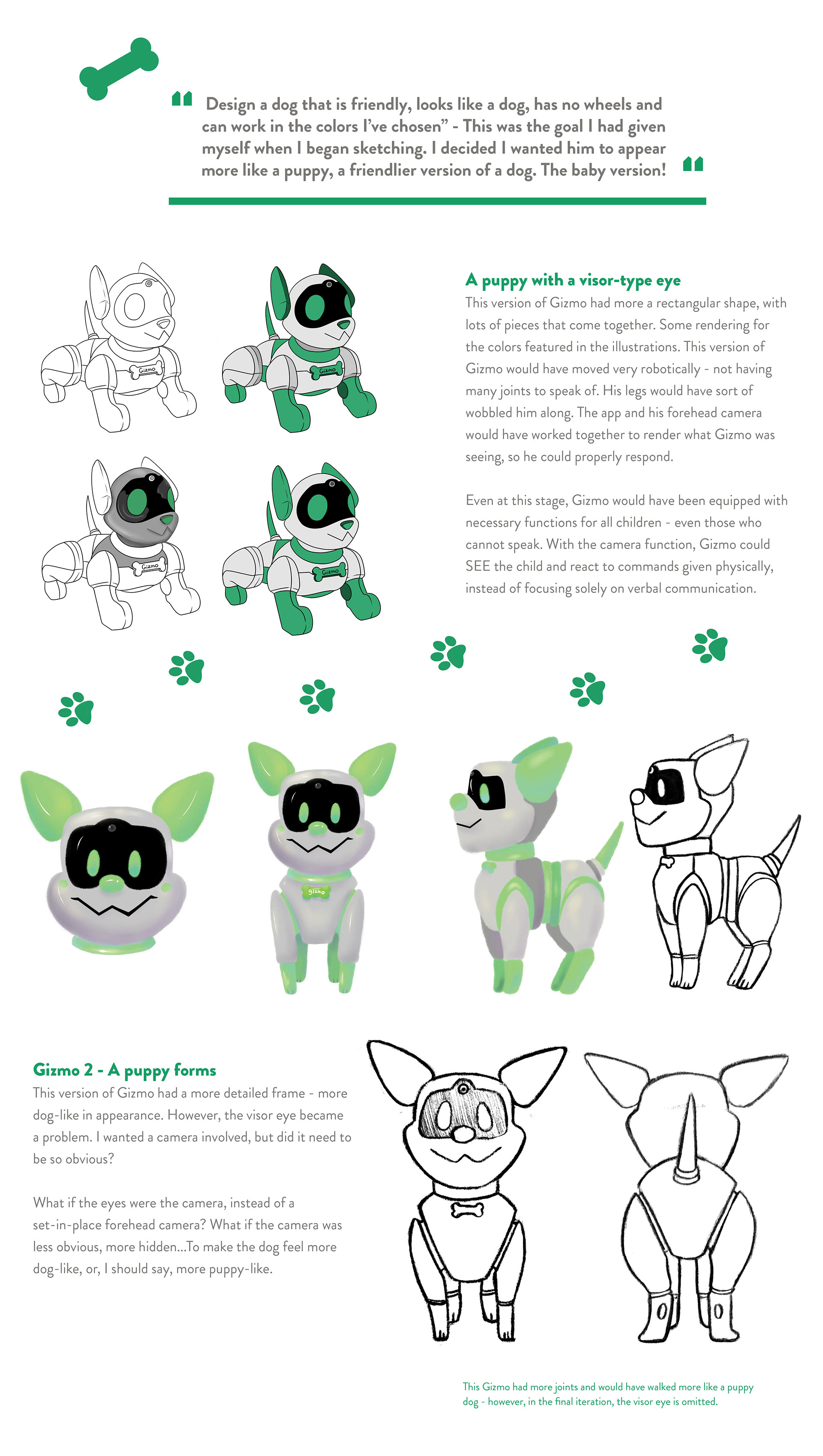 " Design a dog that is friendly, looks like a dog, has no wheels and can work in the colors I've chosen" - This was the goal I had given myself when I began sketching. I decided I wanted him to appear more like a puppy, a friendlier version of a dog. The baby version! "

Gizmo

Gizmo

Gizmo

Gizmo

A puppy with a visor-type eye
This version of Gizmo had more a rectangular shape, with lots of pieces that come together. Some rendering for the colors featured in the illustrations. This version of Gizmo would have moved very robotically - not having many joints to speak of. His legs would have sort of wobbled him along. The app and his forehead camera would have worked together to render what Gizmo was seeing, so he could properly respond.

Even at this stage, Gizmo would have been equipped with necessary functions for all children - even those who cannot speak. With the camera function, Gizmo could SEE the child and react to commands given physically, instead of focusing solely on verbal communication.

gizmo

Gizmo 2 - A puppy forms
This version of Gizmo had a more detailed frame - more dog-like in appearance. However, the visor eye became a problem. I wanted a camera involved, but did it need to be so obvious?

What if the eyes were the camera, instead of a set-in-place forehead camera? What if the camera was less obvious, more hidden...To make the dog feel more dog-like, or, I should say, more puppy-like.

This Gizmo had more joints and would have walked more like a puppy dog - however, in the final iteration, the visor eye is omitted.