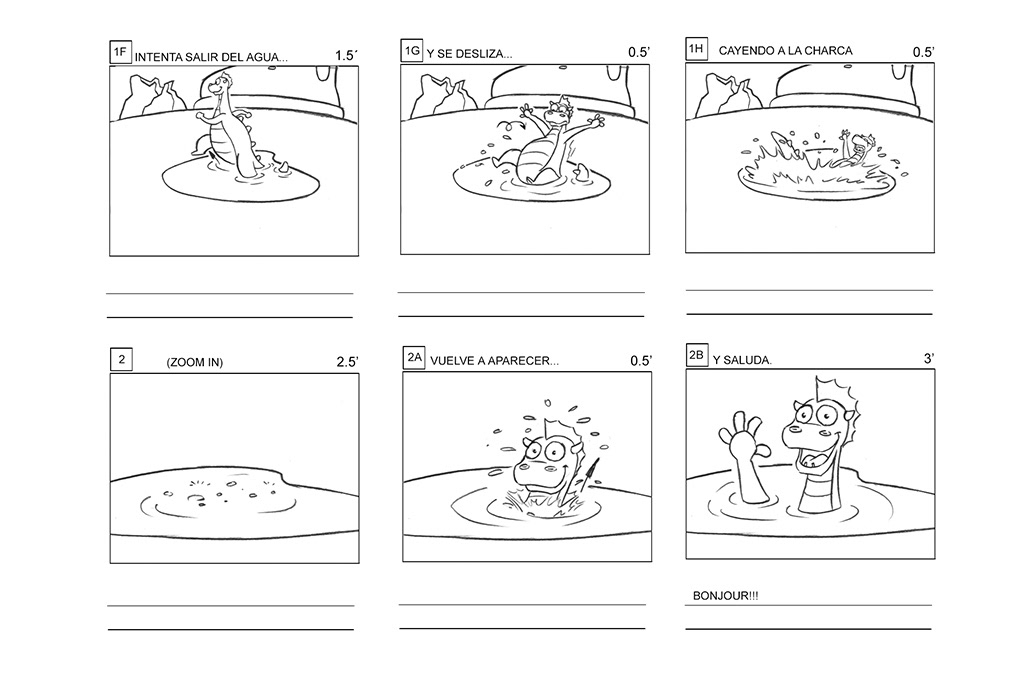 1F INTENTA SALIR DEL AGUA... 1.5´

1G Y SE DESLIZA... 0.5'

1H CAYENDO A LA CHARCA 0.5'

2 (ZOOM IN) 2.5'

2A VUELVE A APARECER... 0.5'

2B Y SALUDA. 3'

BONJOUR!!!