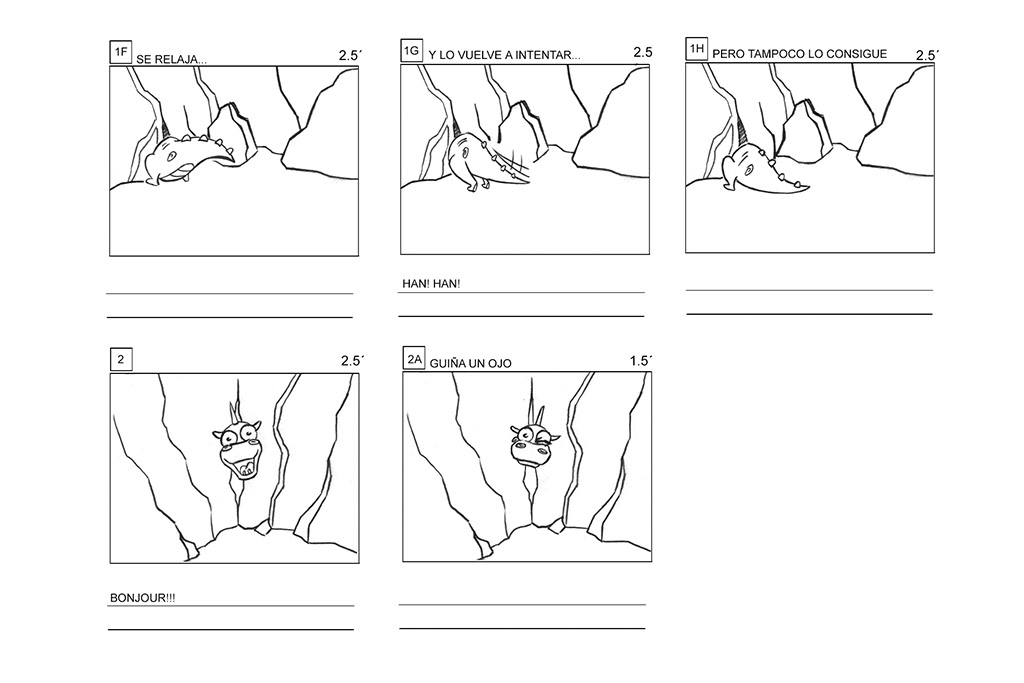 1F SE RELAJA... 2.5´

1G Y LO VUELVE A INTENTAR... 2.5

HAN! HAN!

1H PERO TAMPOCO LO CONSIGUE 2.5´

2 2.5´

BONJOUR!!!

2A GUIÑA UN OJO 1.5´