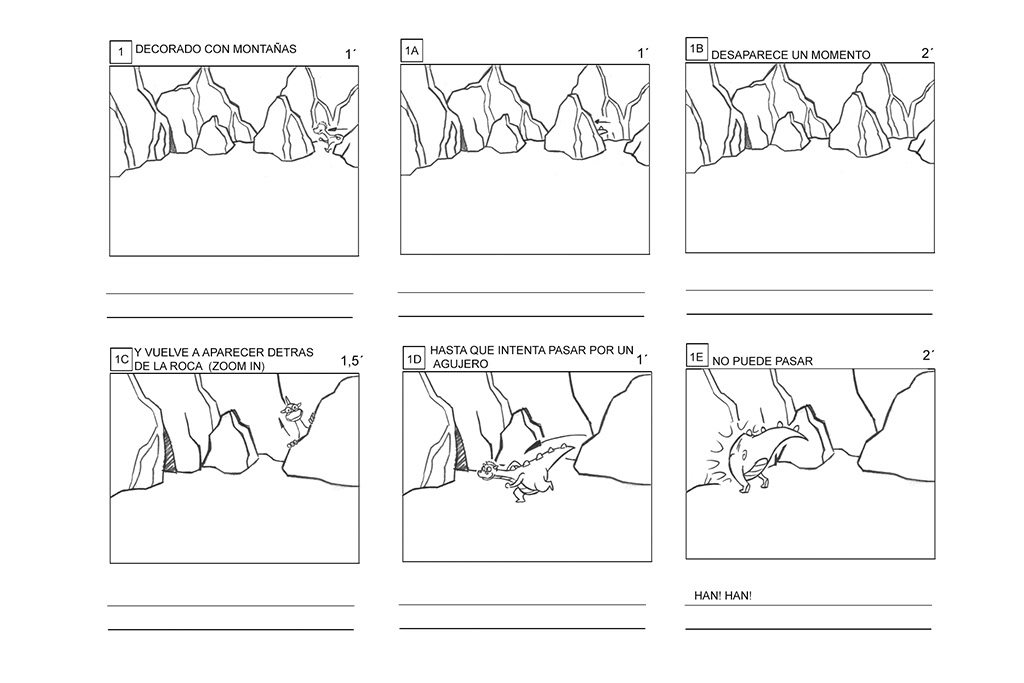 1 DECORADO CON MONTAÑAS 1´

1A 1´

1B DESAPARECE UN MOMENTO 2´

1C Y VUELVE A APARECER DETRAS DE LA ROCA (ZOOM IN) 1,5´

1D HASTA QUE INTENTA PASAR POR UN AGUJERO 1´

1E NO PUEDE PASAR 2´

HAN! HAN!