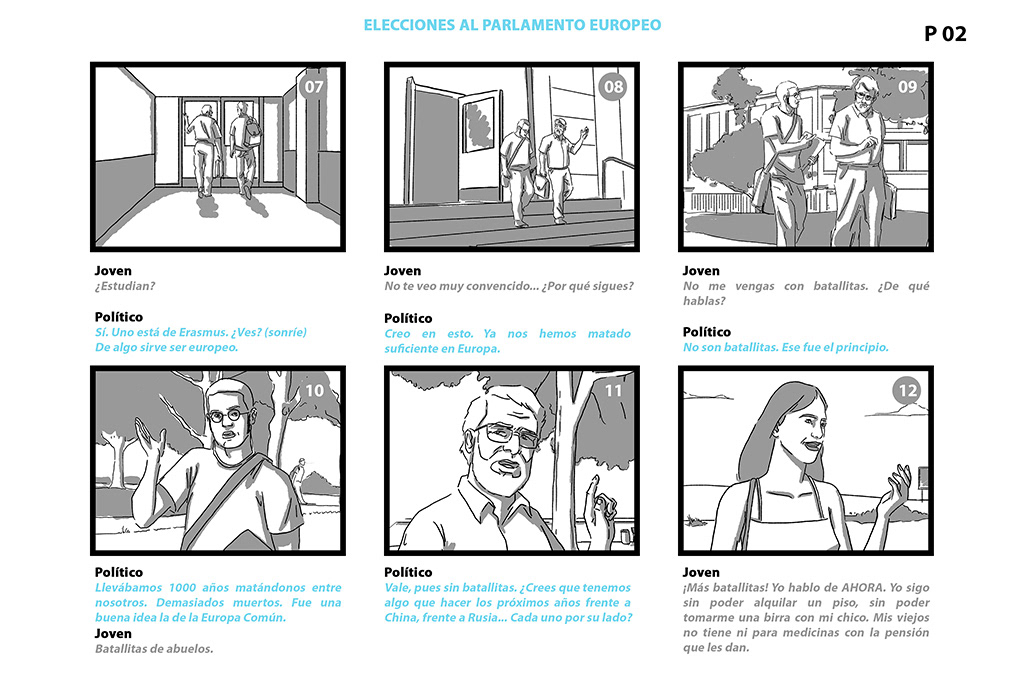 ELECCIONES AL PARLAMENTO EUROPEO

P 02

07

Joven
¿Estudian?

Político
Sí. Uno está de Erasmus. ¿Ves? (sonríe) De algo sirve ser europeo.

08

Joven
No te veo muy convencido... ¿Por qué sigues?

Político
Creo en esto. Ya nos hemos matado suficiente en Europa.

09

Joven
No me vengas con batallitas. ¿De qué hablas?

Político
No son batallitas. Ese fue el principio.

10

Político
Llevábamos 1000 años matándonos entre nosotros. Demasiados muertos. Fue una buena idea la de la Europa Común.

Joven
Batallitas de abuelos.

11

Político
Vale, pues sin batallitas. ¿Crees que tenemos algo que hacer los próximos años frente a China, frente a Rusia... Cada uno por su lado?

12

Joven
¡Más batallitas! Yo hablo de AHORA. Yo sigo sin poder alquilar un piso, sin poder tomarme una birra con mi chico. Mis viejos no tiene ni para medicinas con la pensión que les dan.