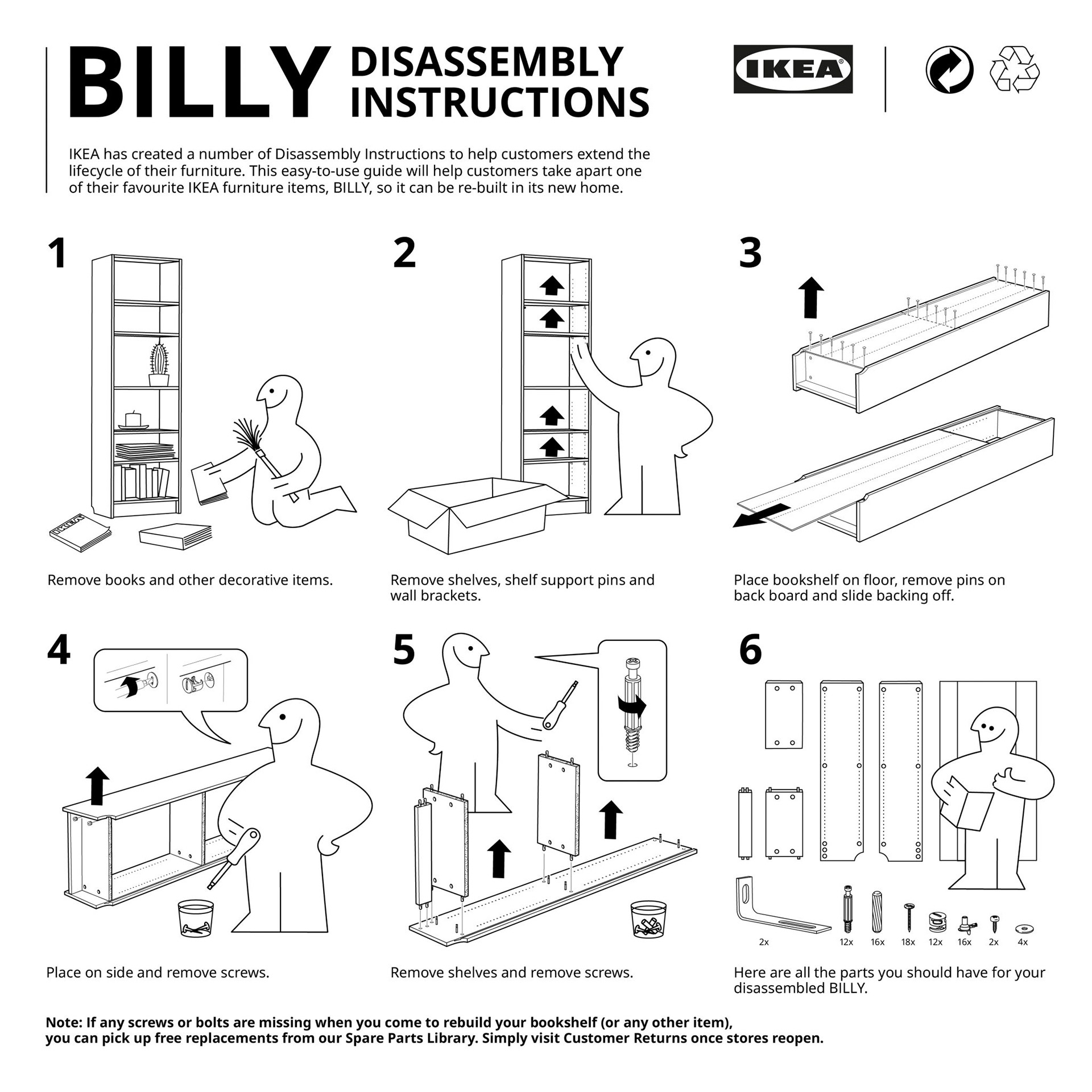 BILLY DISASSEMBLY INSTRUCTIONS

IKEA

IKEA has created a number of Disassembly Instructions to help customers extend the lifecycle of their furniture. This easy-to-use guide will help customers take apart one of their favourite IKEA furniture items, BILLY, so it can be re-built in its new home.

1

IKEA

Remove books and other decorative items.

2

Remove shelves, shelf support pins and wall brackets.

3

Place bookshelf on floor, remove pins on back board and slide backing off.

4

Place on side and remove screws.

5

Remove shelves and remove screws.

6

2x 12x 16x 18x 12x 16x 2x 4x

Here are all the parts you should have for your disassembled BILLY.

Note: If any screws or bolts are missing when you come to rebuild your bookshelf (or any other item), you can pick up free replacements from our Spare Parts Library. Simply visit Customer Returns once stores reopen.