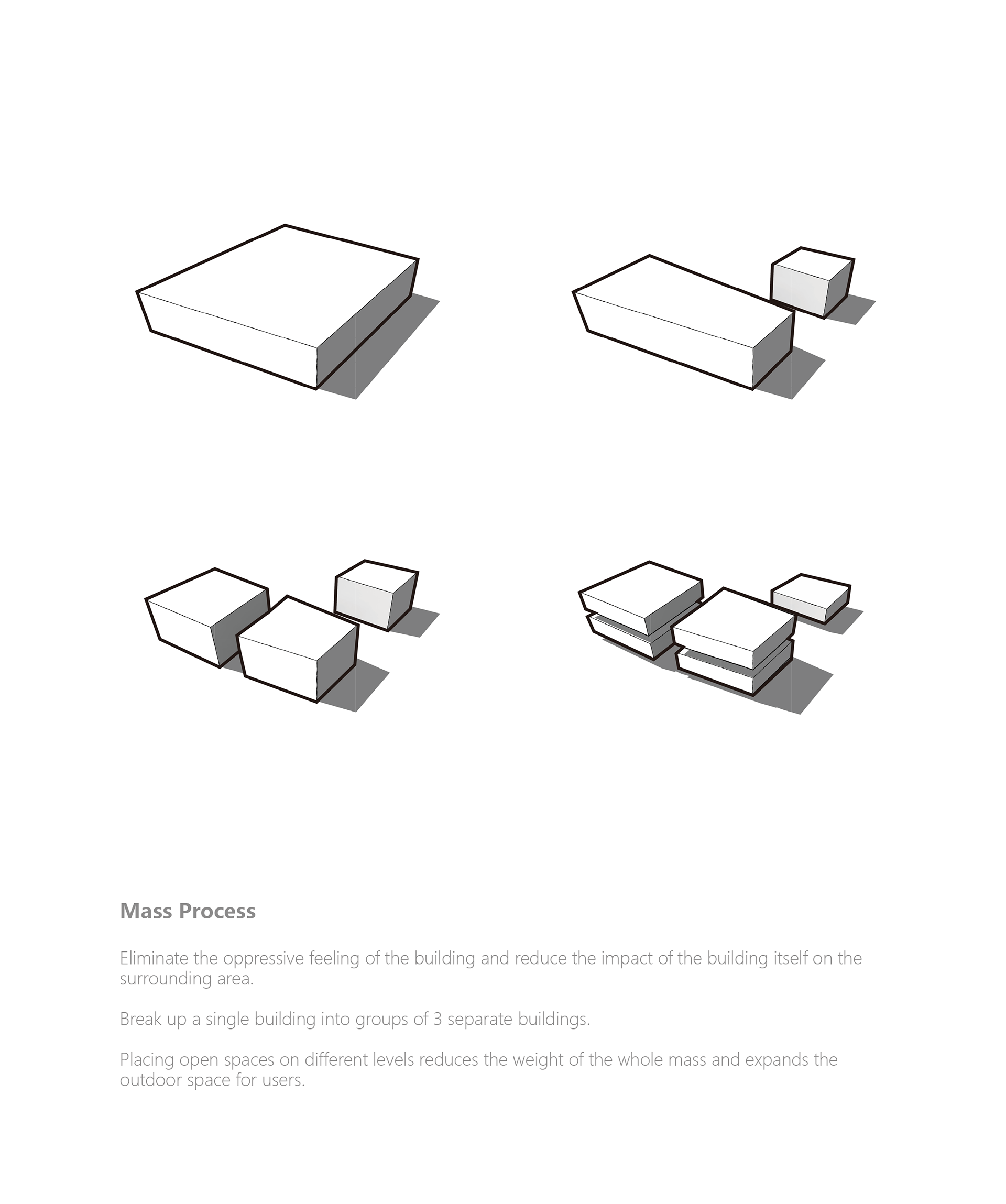 Mass Process

Eliminate the oppressive feeling of the building and reduce the impact of the building itself on the surrounding area.

Break up a single building into groups of 3 separate buildings.

Placing open spaces on different levels reduces the weight of the whole mass and expands the outdoor space for users.