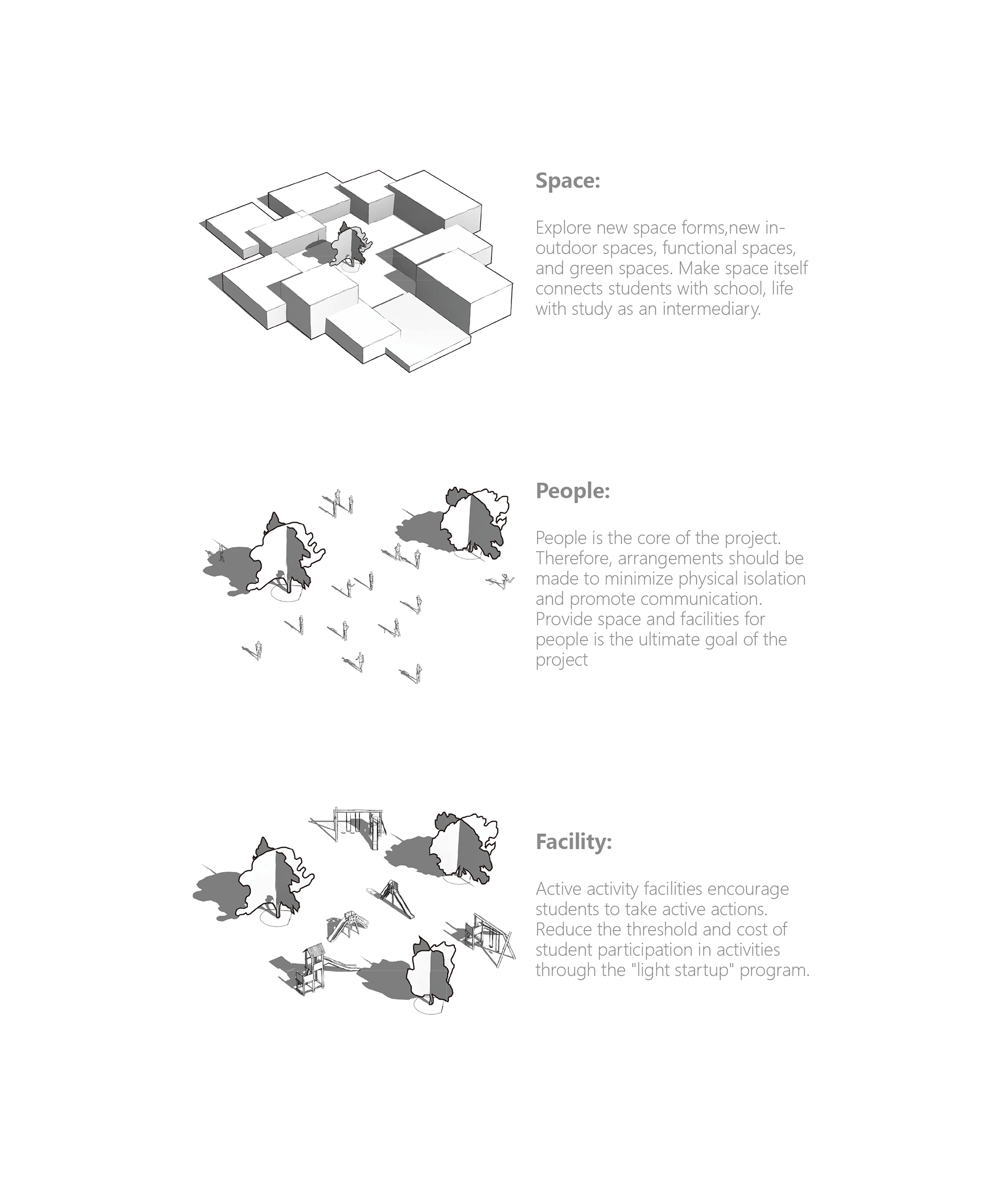 Space:

Explore new space forms,new in-outdoor spaces, functional spaces, and green spaces. Make space itself connects students with school, life with study as an intermediary.

People:

People is the core of the project. Therefore, arrangements should be made to minimize physical isolation and promote communication. Provide space and facilities for people is the ultimate goal of the project

Facility:

Active activity facilities encourage students to take active actions. Reduce the threshold and cost of student participation in activities through the "light startup" program.