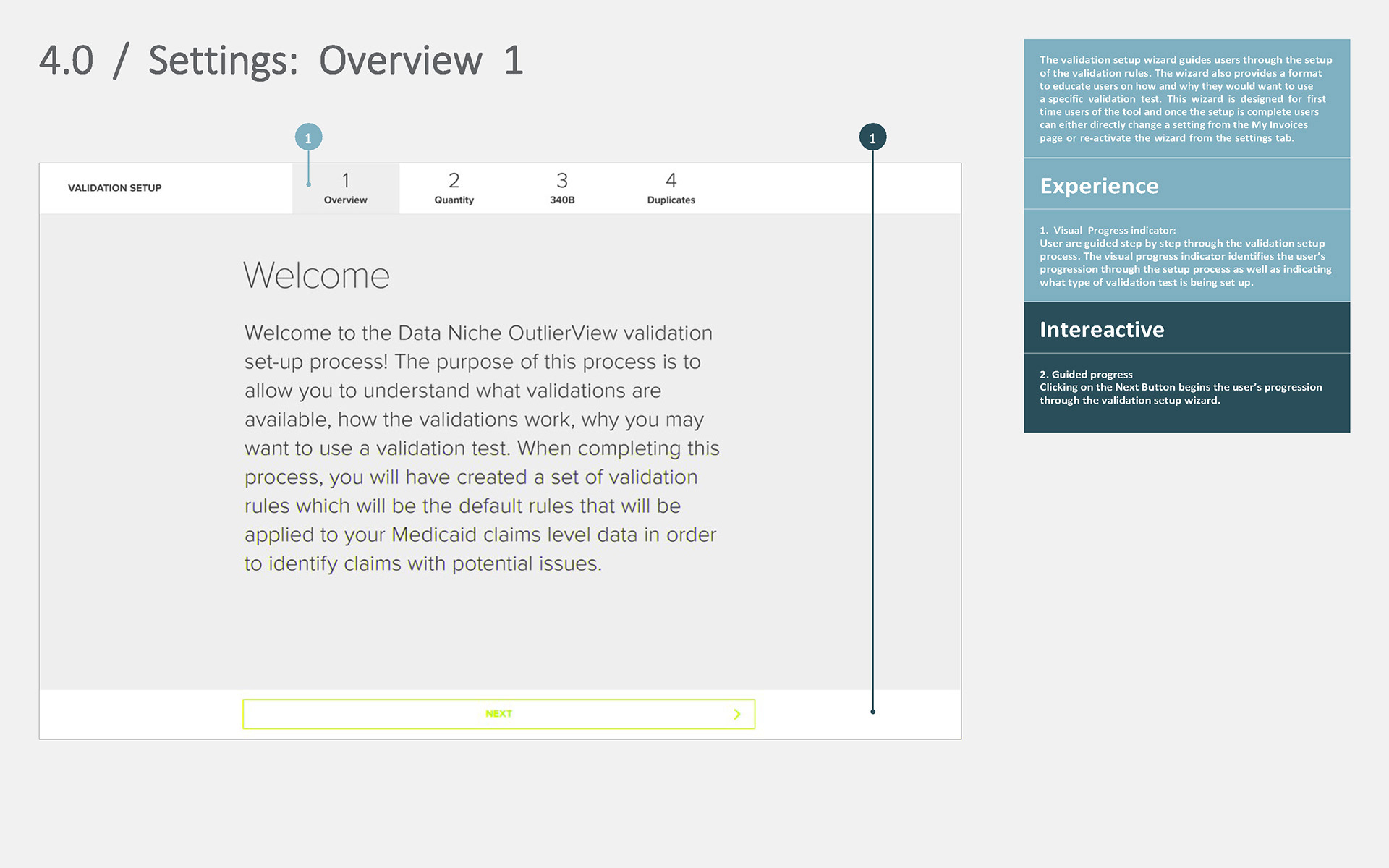 4.0 / Settings: Overview 1

1

1

VALIDATION SETUP

1
Overview

2
Quantity

3
340B

4
Duplicates

Welcome

Welcome to the Data Niche OutlierView validation set-up process! The purpose of this process is to allow you to understand what validations are available, how the validations work, why you may want to use a validation test. When completing this process, you will have created a set of validation rules which will be the default rules that will be applied to your Medicaid claims level data in order to identify claims with potential issues.

NEXT

The validation setup wizard guides users through the setup of the validation rules. The wizard also provides a format to educate users on how and why they would want to use a specific validation test. This wizard is designed for first time users of the tool and once the setup is complete users can either directly change a setting from the My Invoices page or re-activate the wizard from the settings tab.

Experience

1. Visual Progress indicator:
User are guided step by step through the validation setup process. The visual progress indicator identifies the user's progression through the setup process as well as indicating what type of validation test is being set up.

Intereactive

2. Guided progress
Clicking on the Next Button begins the user's progression through the validation setup wizard.