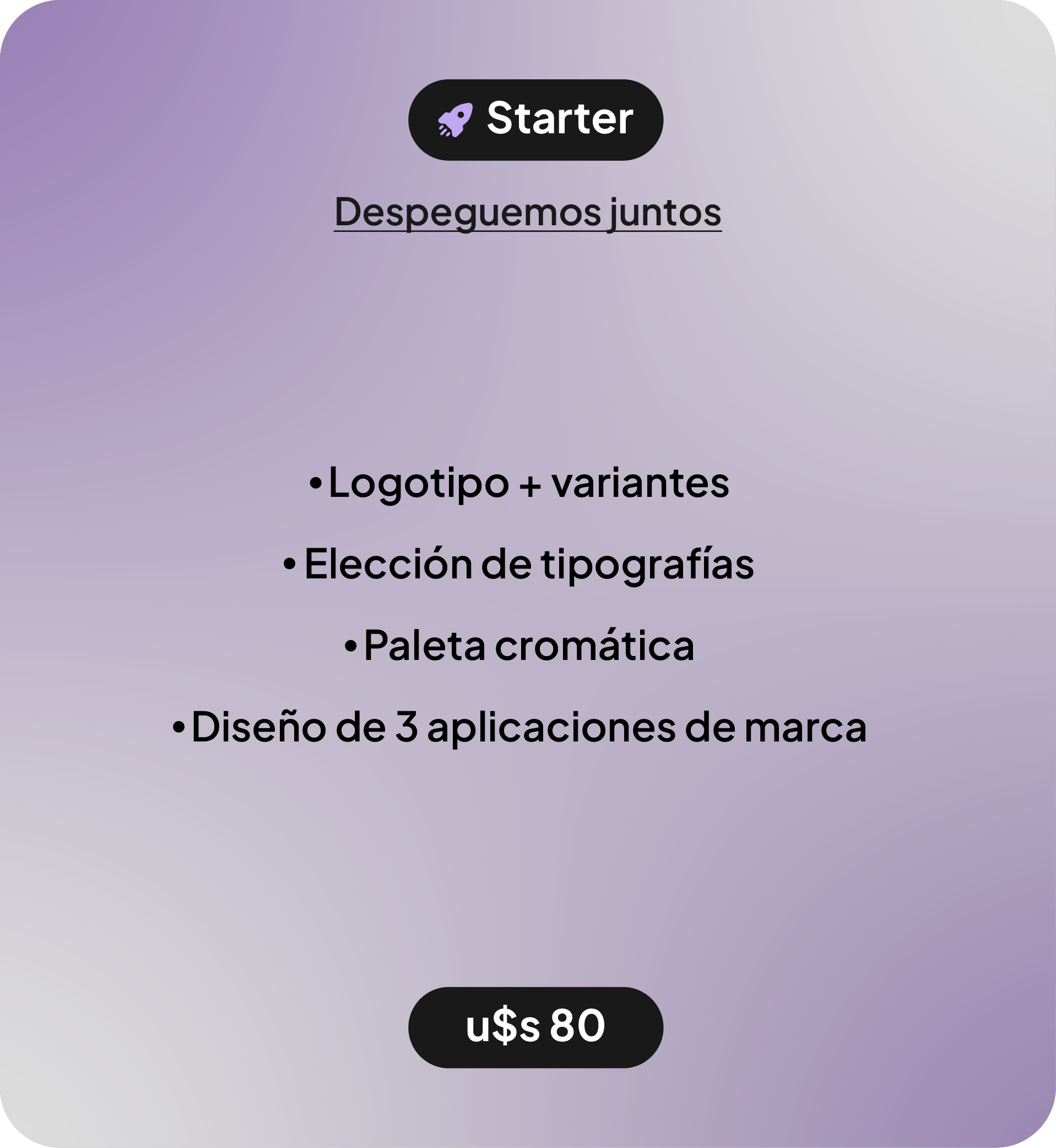 Starter

Despeguemos juntos

• Logotipo + variantes
• Elección de tipografías
• Paleta cromática
• Diseño de 3 aplicaciones de marca

u$s 80