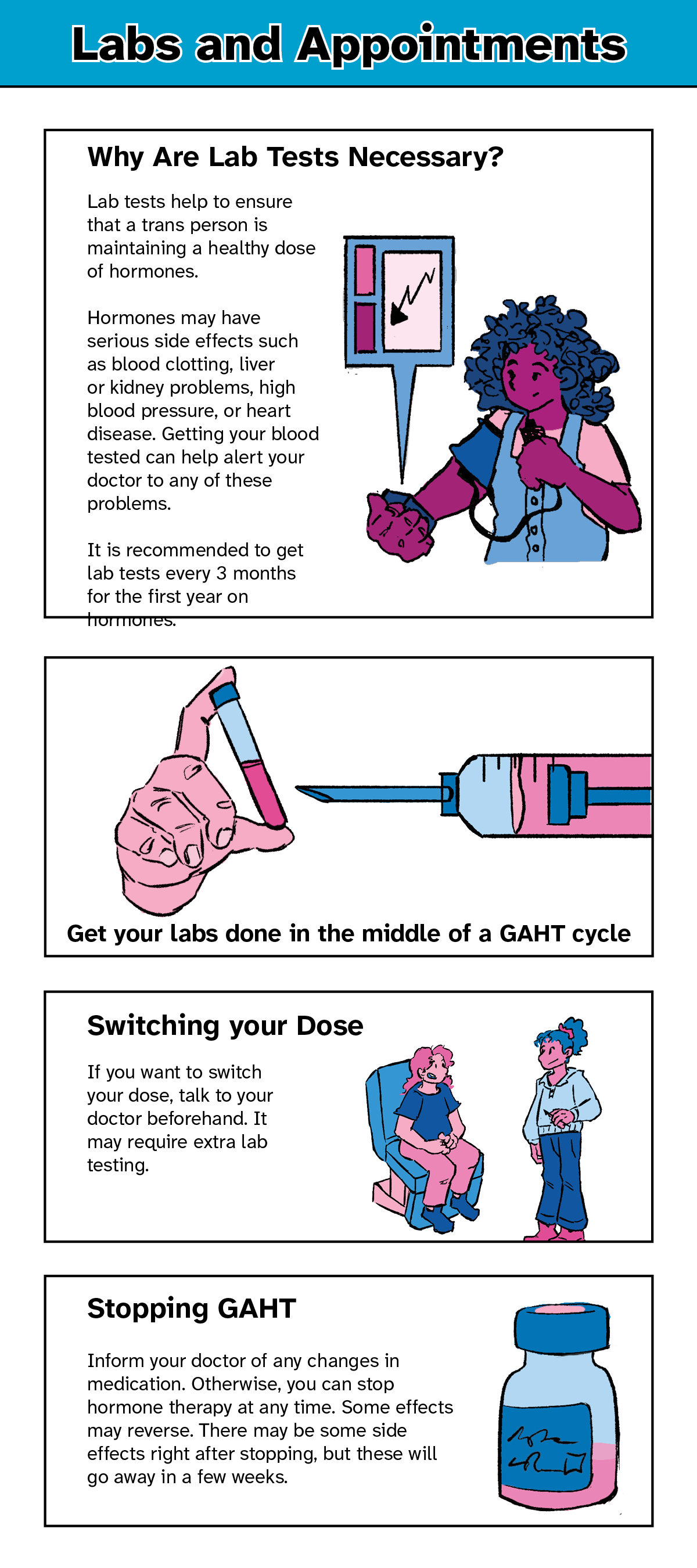 Labs and Appointments

Why Are Lab Tests Necessary?

Lab tests help to ensure that a trans person is maintaining a healthy dose of hormones.

Hormones may have serious side effects such as blood clotting, liver or kidney problems, high blood pressure, or heart disease. Getting your blood tested can help alert your doctor to any of these problems.

It is recommended to get lab tests every 3 months for the first year on hormones.

Get your labs done in the middle of a GAHT cycle

Switching your Dose

If you want to switch your dose, talk to your doctor beforehand. It may require extra lab testing.

Stopping GAHT

Inform your doctor of any changes in medication. Otherwise, you can stop hormone therapy at any time. Some effects may reverse. There may be some side effects right after stopping, but these will go away in a few weeks.