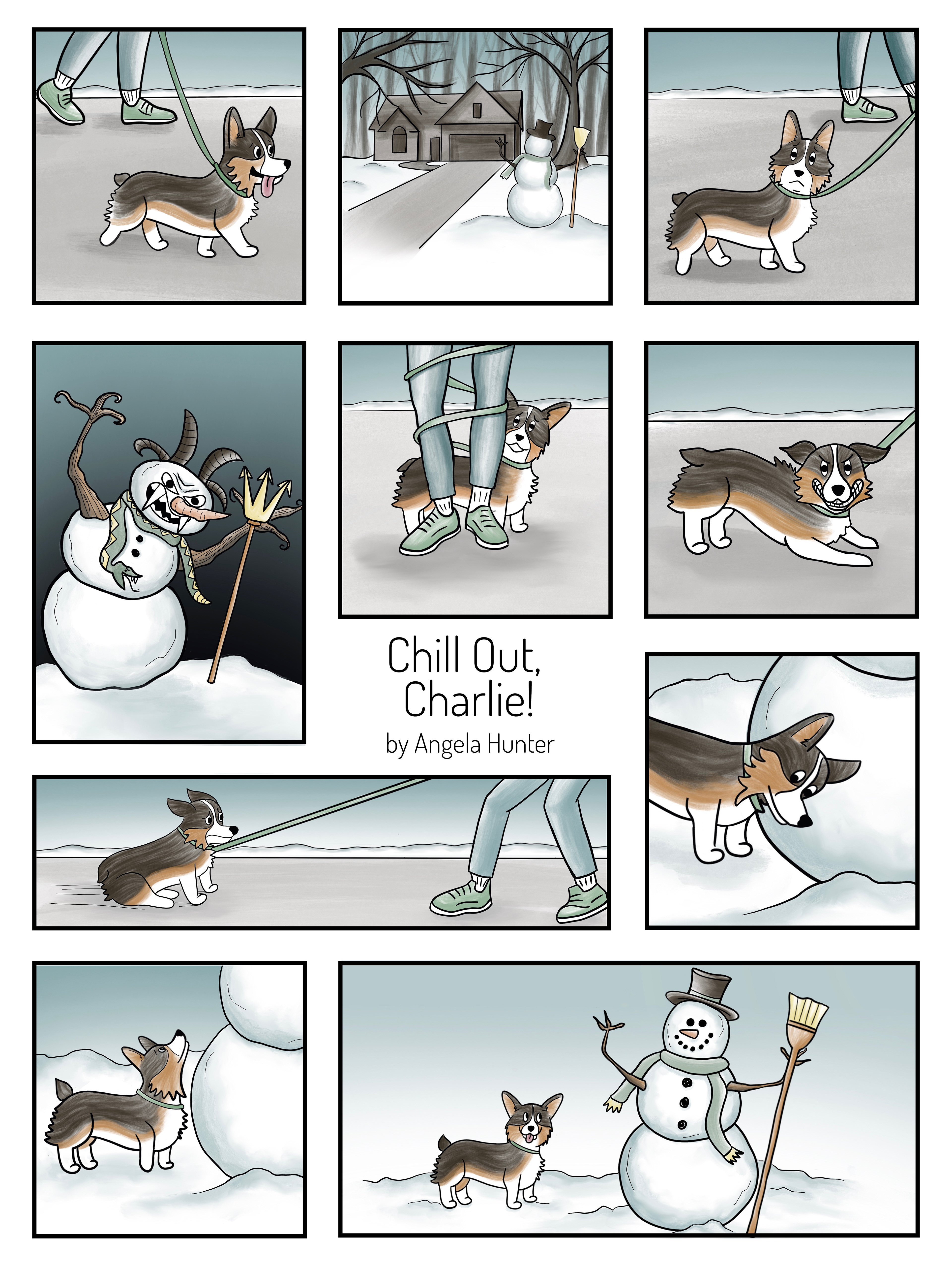 Chill Out, Charlie!
by Angela Hunter