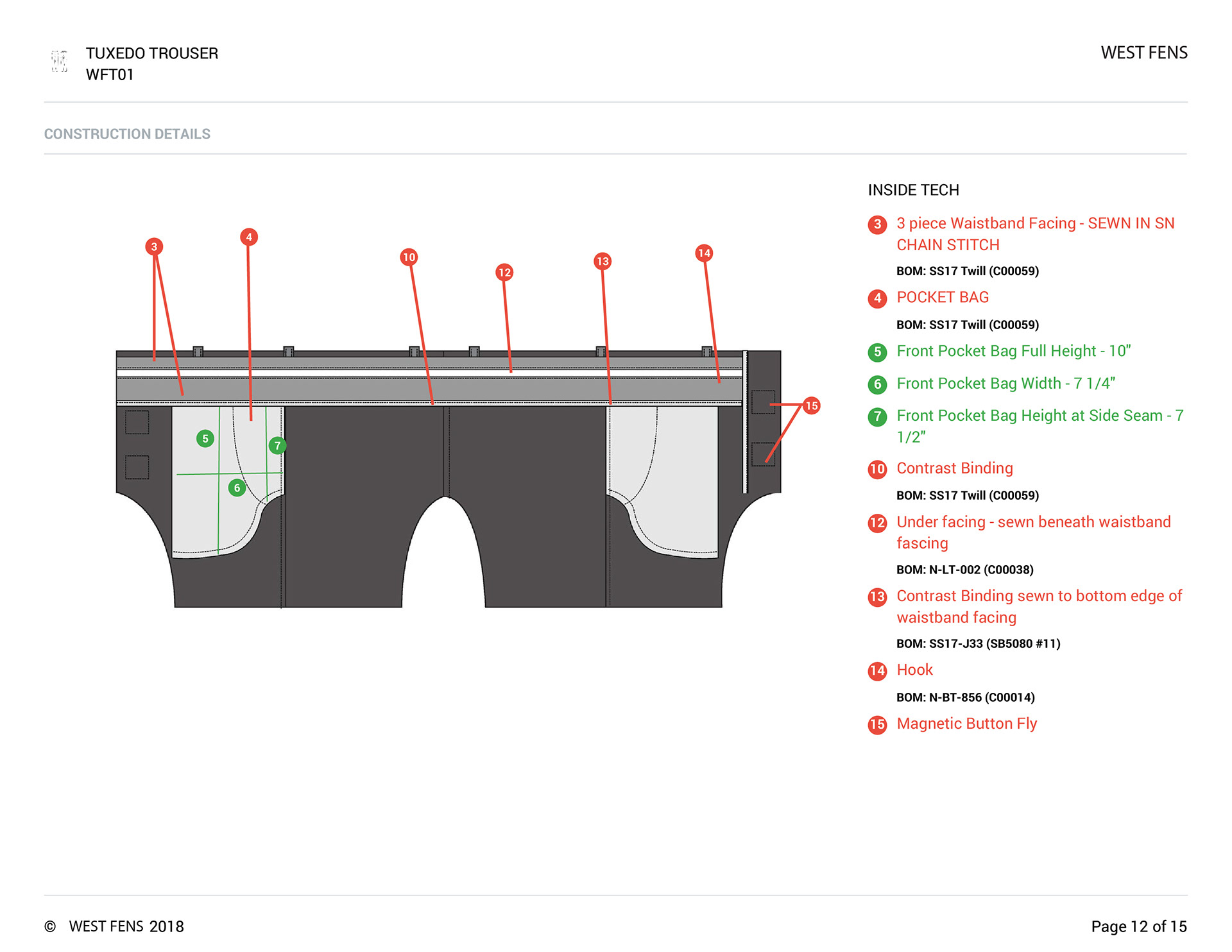 TUXEDO TROUSER
WFT01

WEST FENS

CONSTRUCTION DETAILS

3 4 10 12 13 14 15 5 7 6

INSIDE TECH

3 3 piece Waistband Facing - SEWN IN SN CHAIN STITCH

BOM: SS17 Twill (C00059)

4 POCKET BAG

BOM: SS17 Twill (C00059)

5 Front Pocket Bag Full Height - 10"

6 Front Pocket Bag Width - 7 1/4"

7 Front Pocket Bag Height at Side Seam - 7 1/2"

10 Contrast Binding

BOM: SS17 Twill (C00059)

12 Under facing - sewn beneath waistband fascing

BOM: N-LT-002 (C00038)

13 Contrast Binding sewn to bottom edge of waistband facing

BOM: SS17-J33 (SB5080 #11)

14 Hook

BOM: N-BT-856 (C00014)

15 Magnetic Button Fly

© WEST FENS 2018

Page 12 of 15