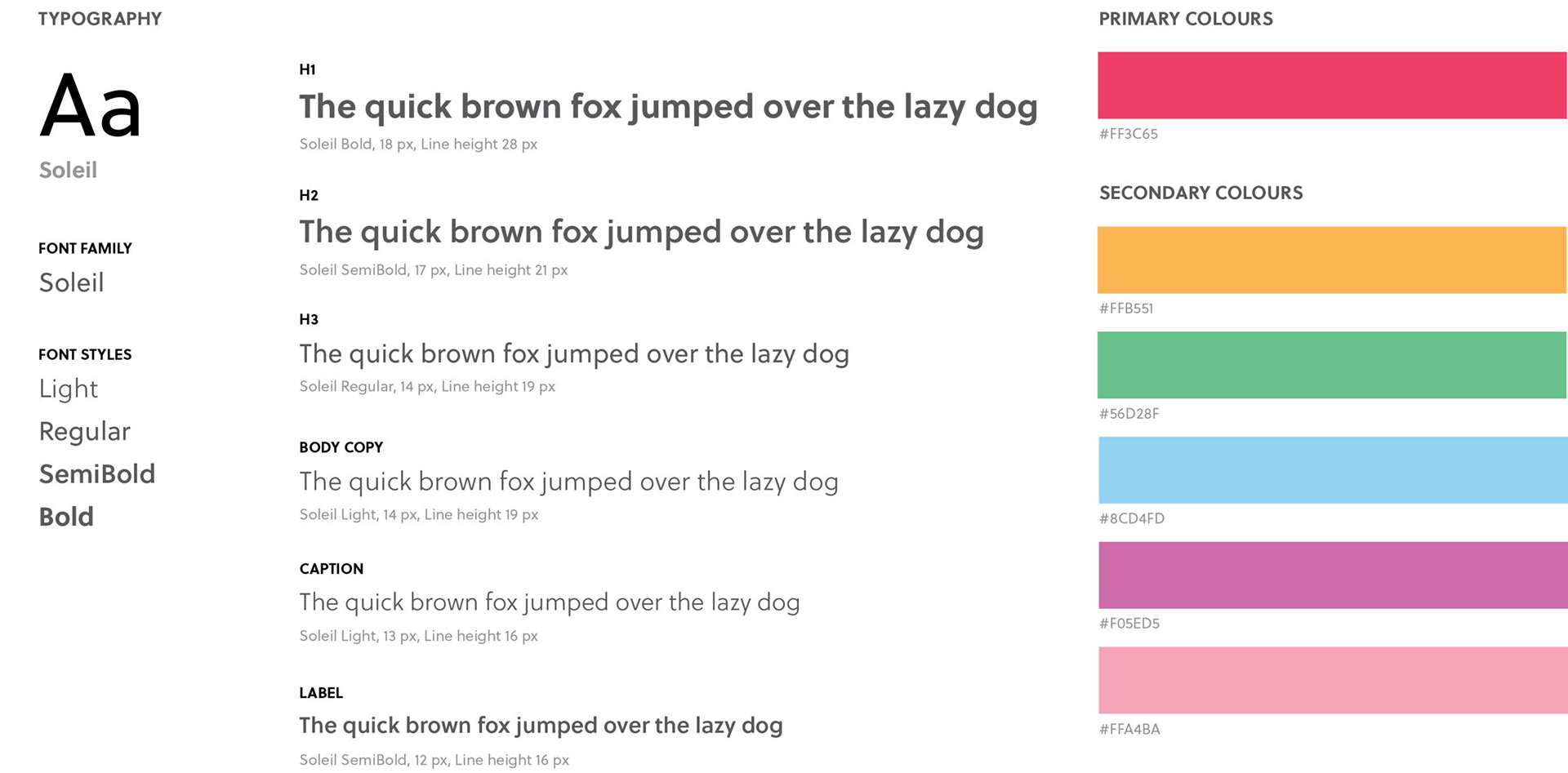 TYPOGRAPHY

Aa

Soleil

FONT FAMILY

Soleil

FONT STYLES

Light

Regular

SemiBold

Bold

H1

The quick brown fox jumped over the lazy dog

Soleil Bold, 18 px, Line height 28 px

H2

The quick brown fox jumped over the lazy dog

Soleil SemiBold, 17 px, Line height 21 px

H3

The quick brown fox jumped over the lazy dog

Soleil Regular, 14 px, Line height 19 px

BODY COPY

The quick brown fox jumped over the lazy dog

Soleil Light, 14 px, Line height 19 px

CAPTION

The quick brown fox jumped over the lazy dog

Soleil Light, 13 px, Line height 16 px

LABEL

The quick brown fox jumped over the lazy dog

Soleil SemiBold, 12 px, Line height 16 px

PRIMARY COLOURS

#FF3C65

SECONDARY COLOURS

#FFB551

#56D28F

#8CD4FD

#F05ED5

#FFA4BA