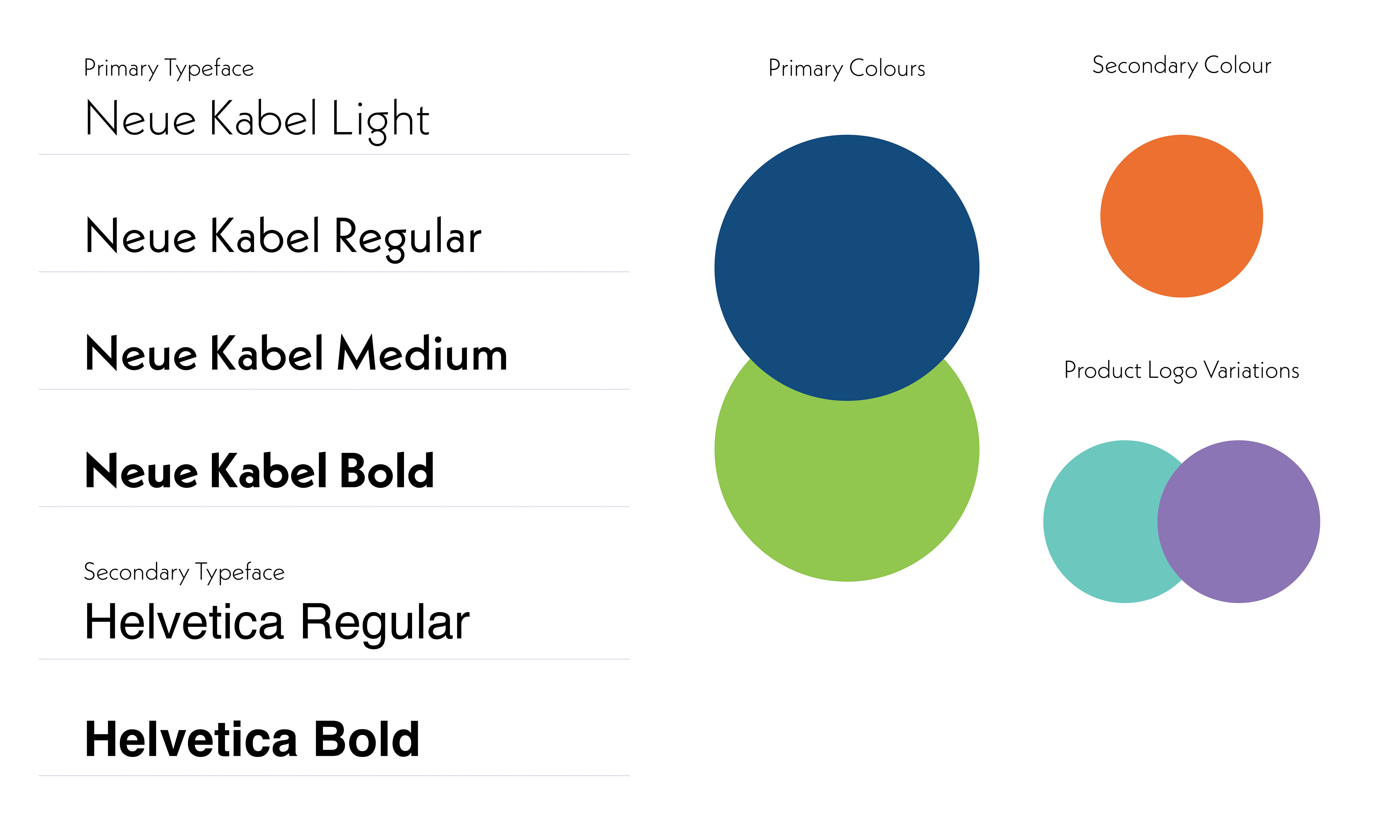 Primary Typeface

Neue Kabel Light

Neue Kabel Regular

Neue Kabel Medium

Neue Kabel Bold

Secondary Typeface

Helvetica Regular

Helvetica Bold

Primary Colours

Secondary Colour

Product Logo Variations