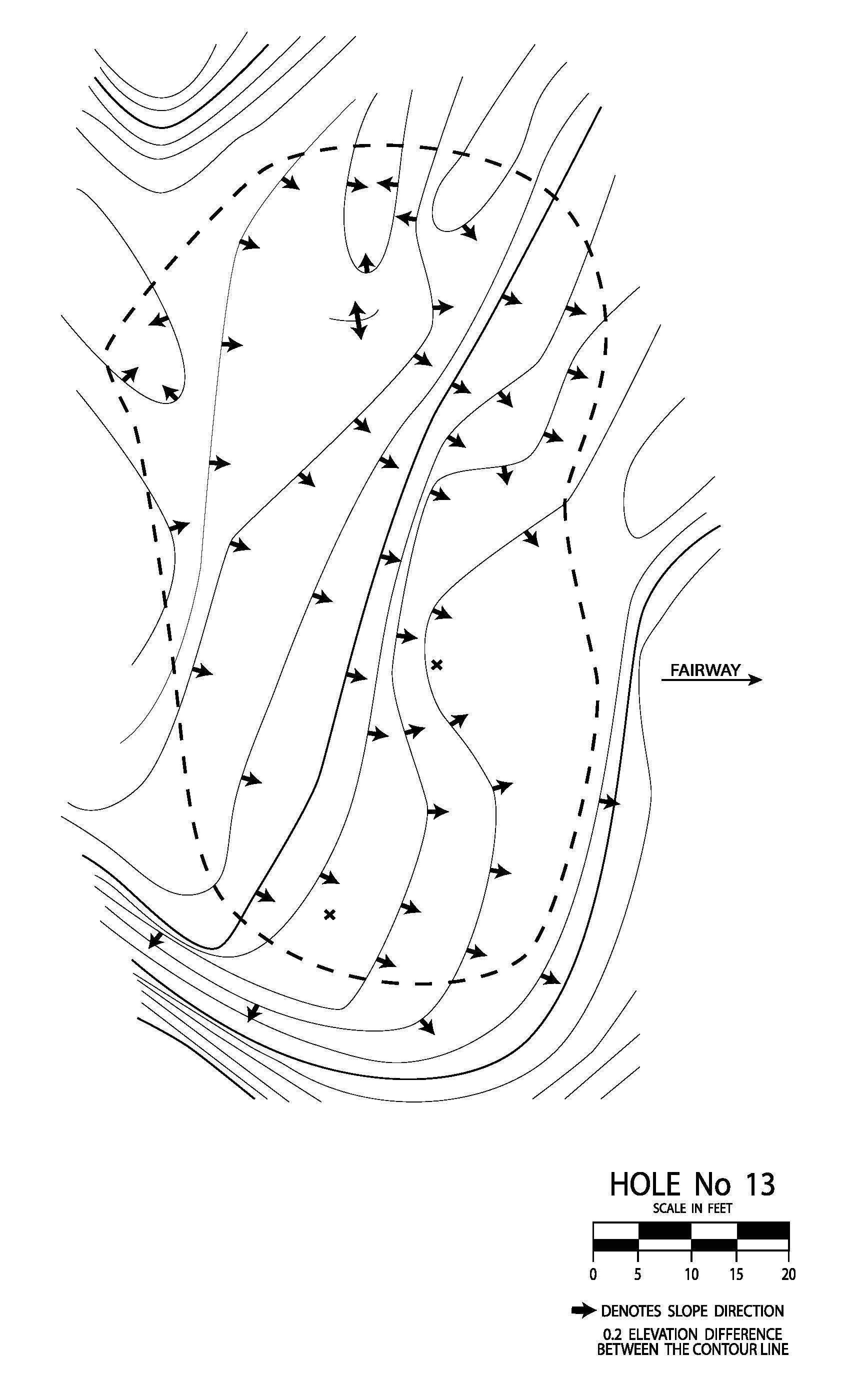 FAIRWAY

HOLE No 13

SCALE IN FEET

0 5 10 15 20

DENOTES SLOPE DIRECTION

0.2 ELEVATION DIFFERENCE BETWEEN THE CONTOUR LINE