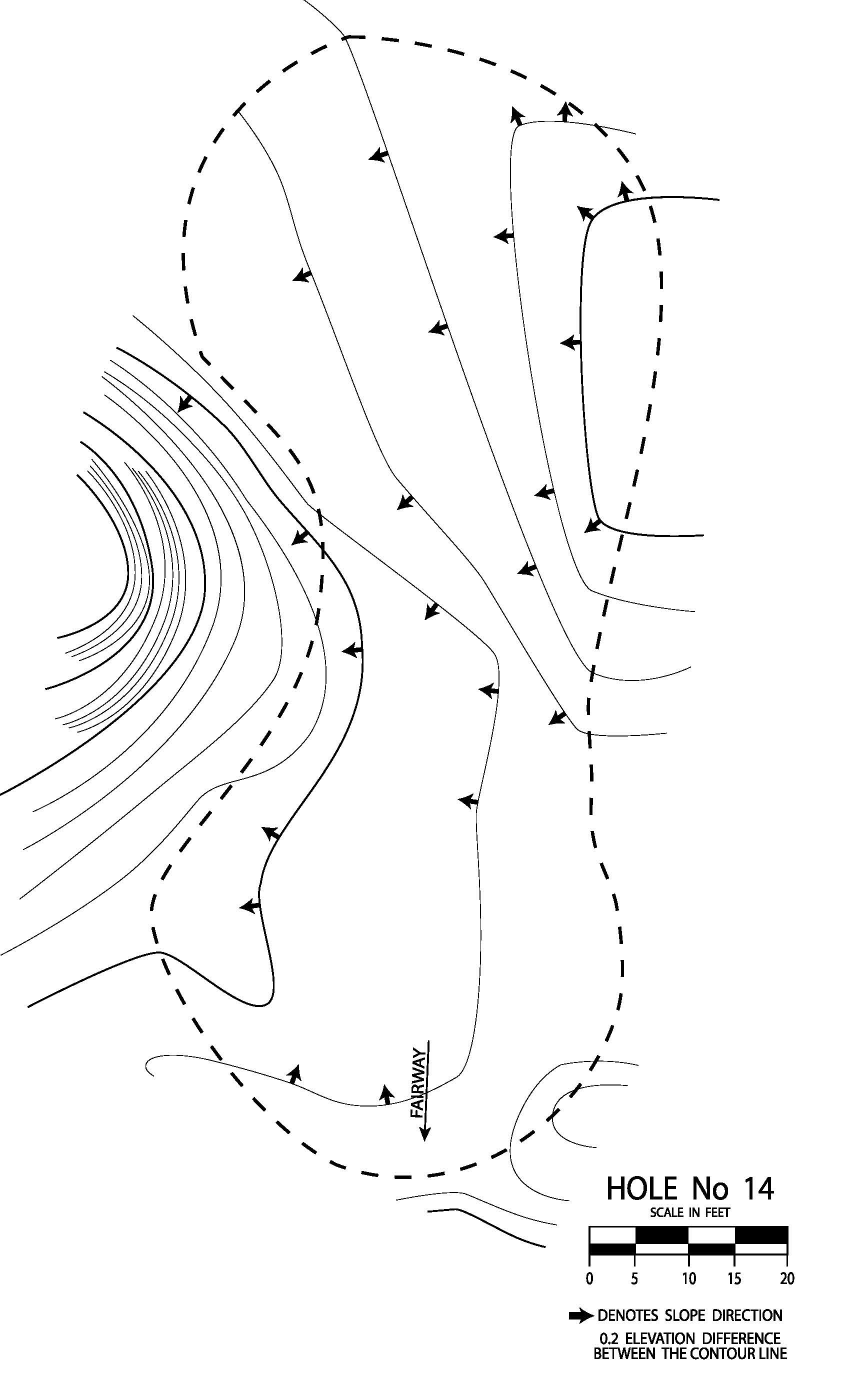 FAIRWAY

HOLE No 14

SCALE IN FEET

0 5 10 15 20

DENOTES SLOPE DIRECTION

0.2 ELEVATION DIFFERENCE BETWEEN THE CONTOUR LINE