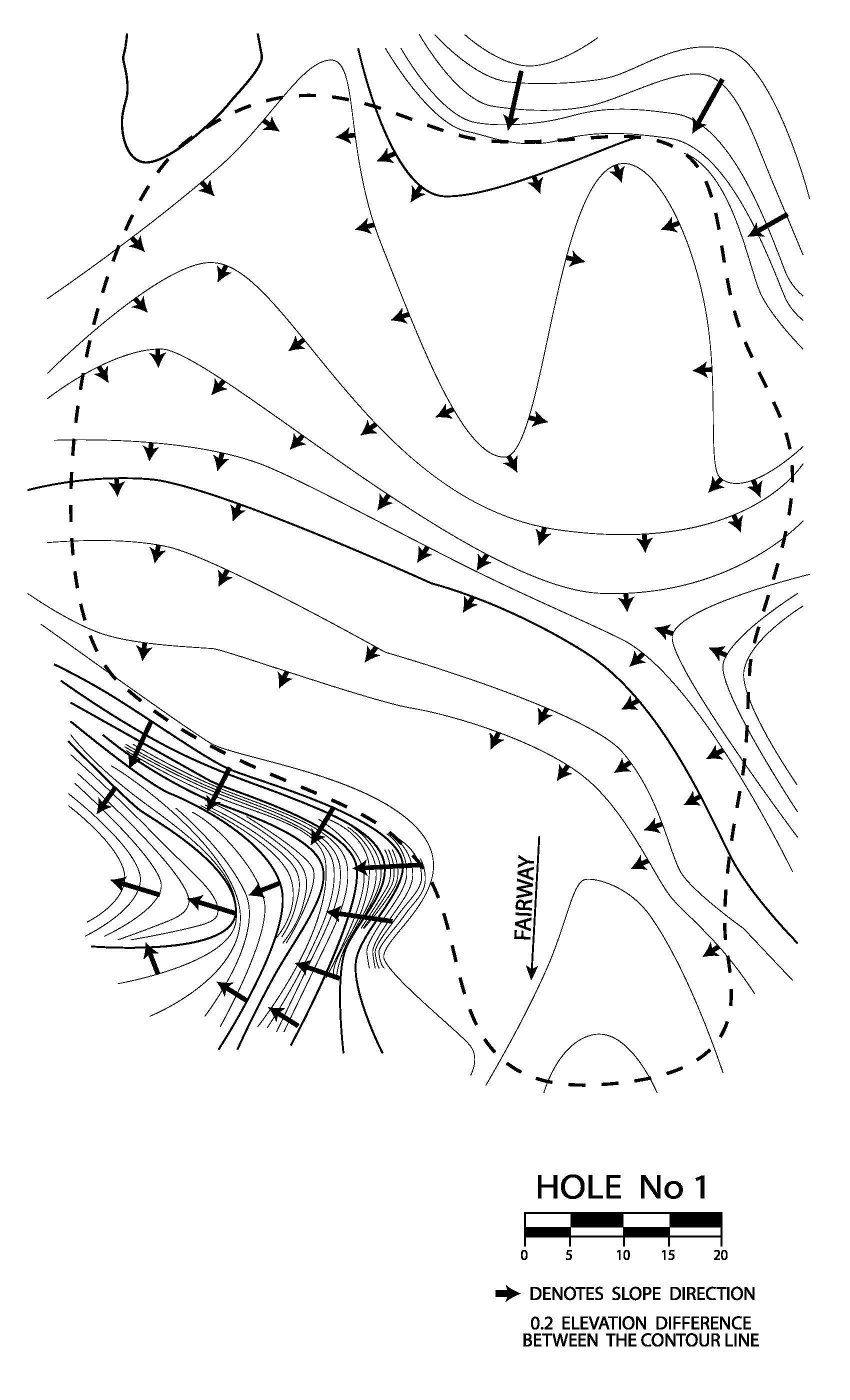 FAIRWAY

HOLE No 1

0 5 10 15 20

DENOTES SLOPE DIRECTION

0.2 ELEVATION DIFFERENCE BETWEEN THE CONTOUR LINE