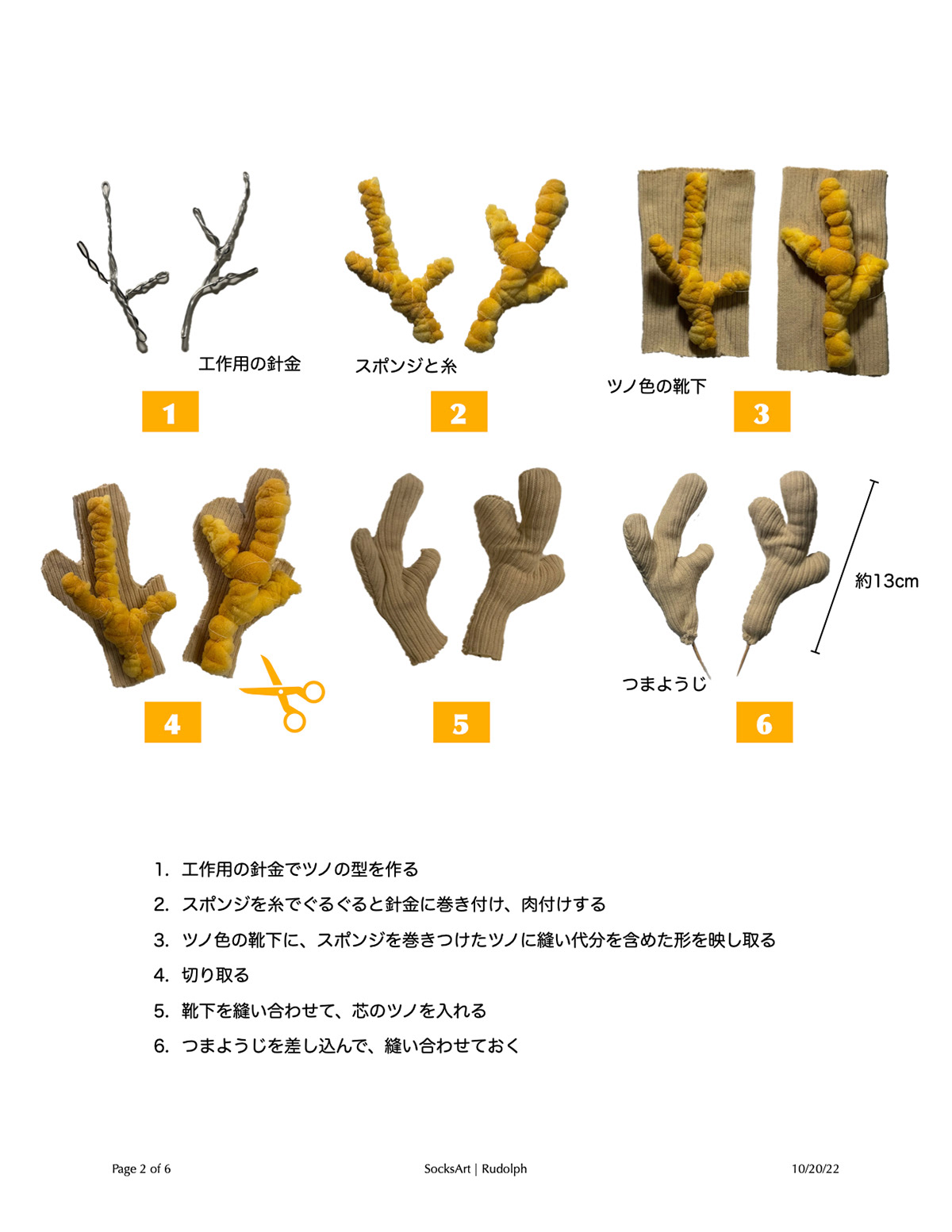 工作用の針金

1

スポンジと糸

2

ツノ色の靴下

3

4

5

約13cm

つまようじ

6

1. 工作用の針金でツノの型を作る

2. スポンジを糸でぐるぐると針金に巻き付け、肉付けする

3. ツノ色の靴下に、スポンジを巻きつけたツノに縫い代分を含めた形を映し取る

4. 切り取る

5. 靴下を縫い合わせて、芯のツノを入れる

6. つまようじを差し込んで、縫い合わせておく

Page 2 of 6

SocksArt | Rudolph

10/20/22