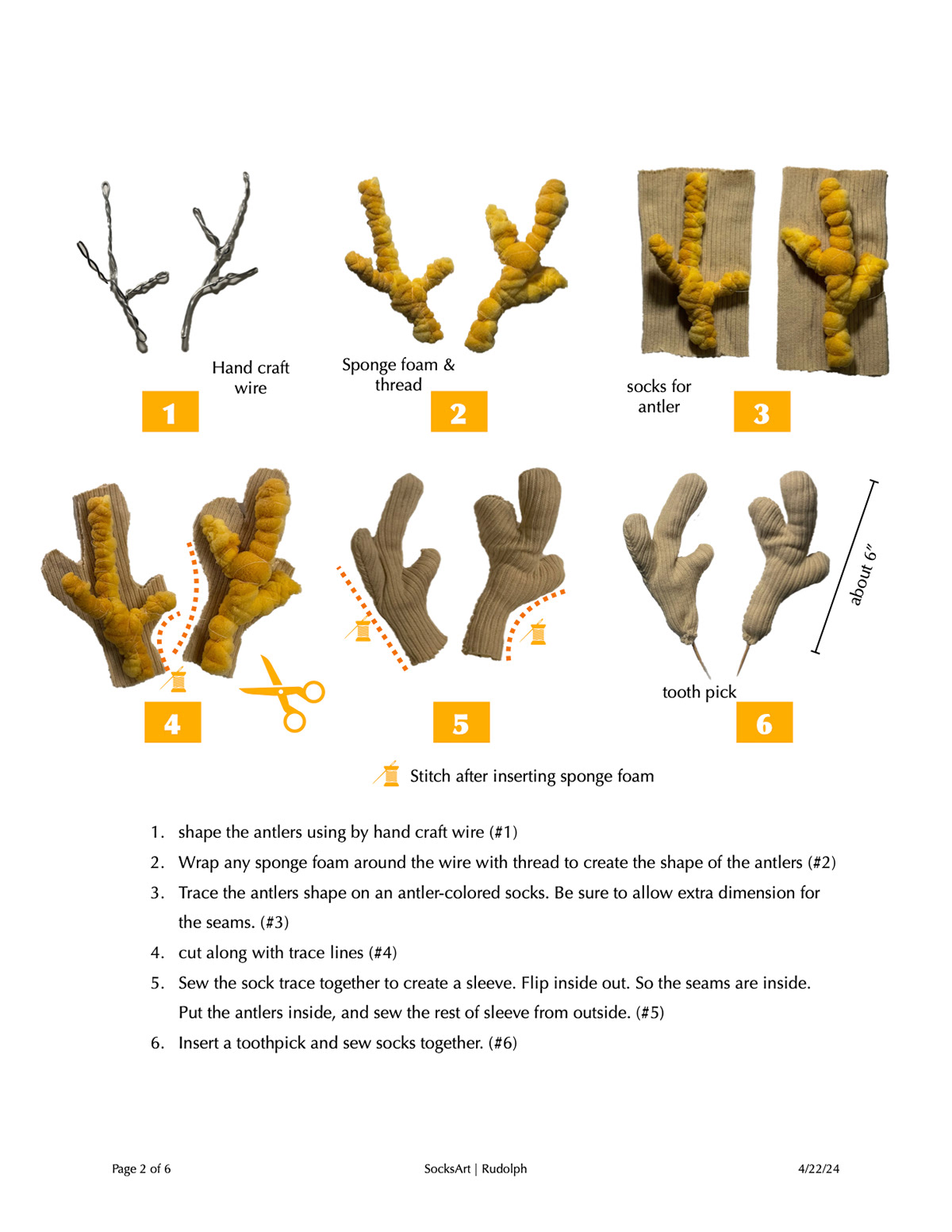 Hand craft wire

1

Sponge foam & thread

2

socks for antler

3

4

5

about 6"

tooth pick

6

Stitch after inserting sponge foam

1. shape the antlers using by hand craft wire (#1)
2. Wrap any sponge foam around the wire with thread to create the shape of the antlers (#2)
3. Trace the antlers shape on an antler-colored socks. Be sure to allow extra dimension for the seams. (#3)
4. cut along with trace lines (#4)
5. Sew the sock trace together to create a sleeve. Flip inside out. So the seams are inside. Put the antlers inside, and sew the rest of sleeve from outside. (#5)
6. Insert a toothpick and sew socks together. (#6)

Page 2 of 6

SocksArt | Rudolph

4/22/24